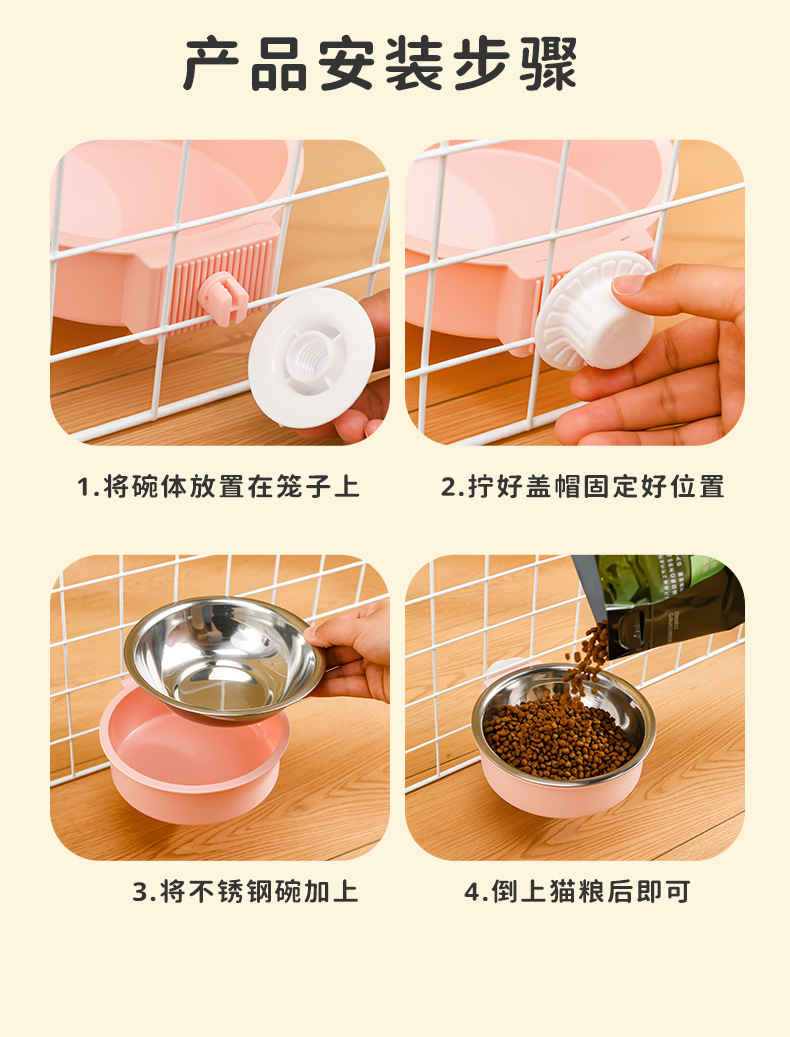 产品安装步骤

1.将碗体放置在笼子上

2.拧好盖帽固定好位置

3.将不锈钢碗加上

4.倒上猫粮后即可