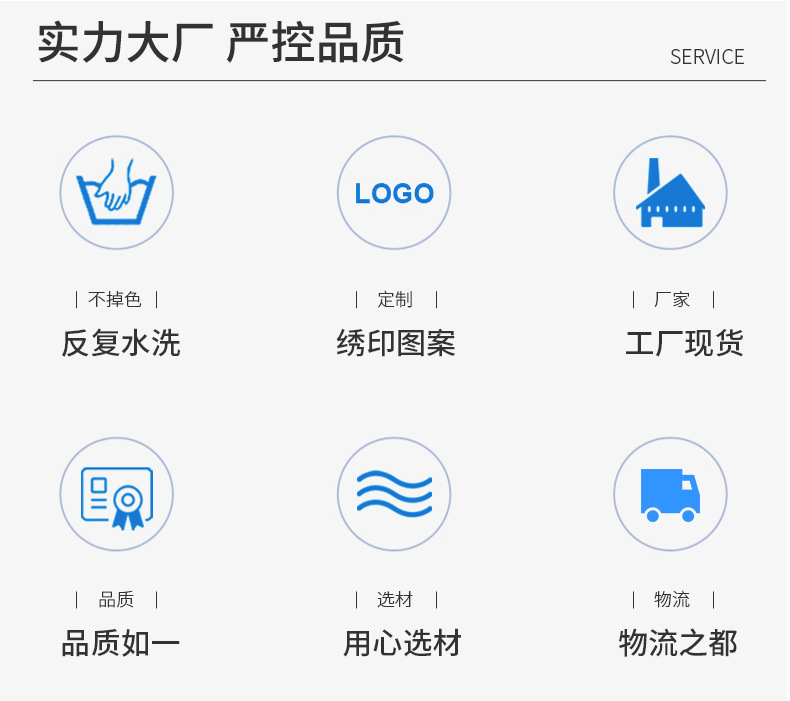 实力大厂 严控品质

SERVICE

LOGO

| 不掉色 |

反复水洗

| 定制 |

绣印图案

| 厂家 |

工厂现货

| 品质 |

品质如一

| 选材 |

用心选材

| 物流 |

物流之都