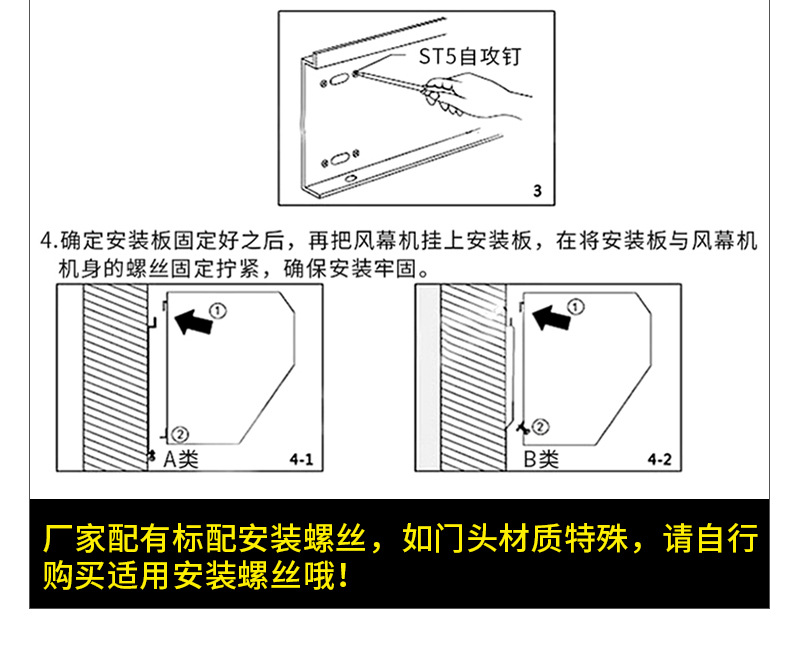 ST5自攻钉

3

4.确定安装板固定好之后，再把风幕机挂上安装板，在将安装板与风幕机机身的螺丝固定拧紧，确保安装牢固。

①

②

A类

4-1

①

②

B类

4-2

厂家配有标配安装螺丝，如门头材质特殊，请自行购买适用安装螺丝哦！