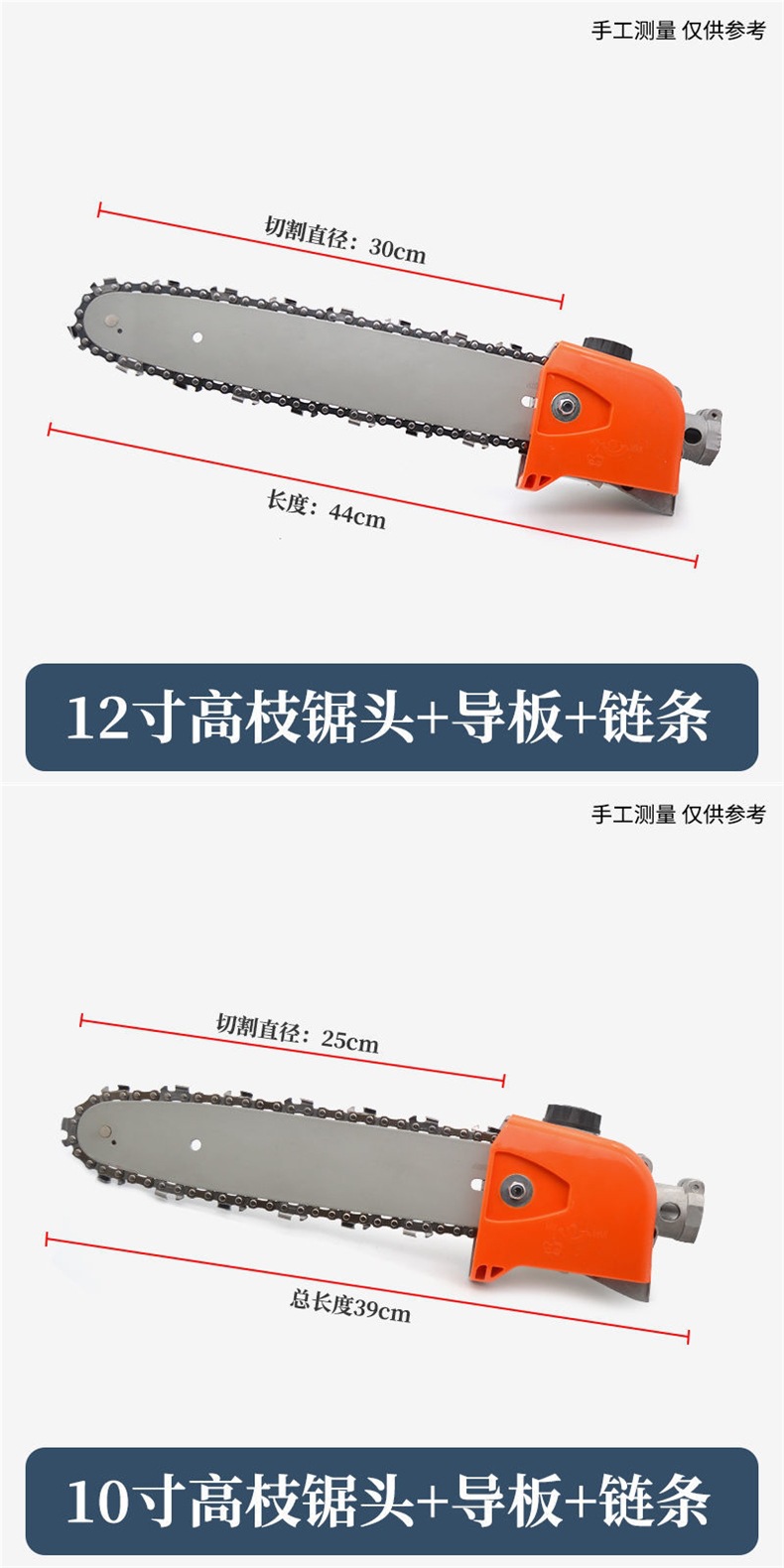 手工测量 仅供参考

切割直径：30cm

长度：44cm

12寸高枝锯头+导板+链条

手工测量 仅供参考

切割直径：25cm

总长度39cm

10寸高枝锯头+导板+链条