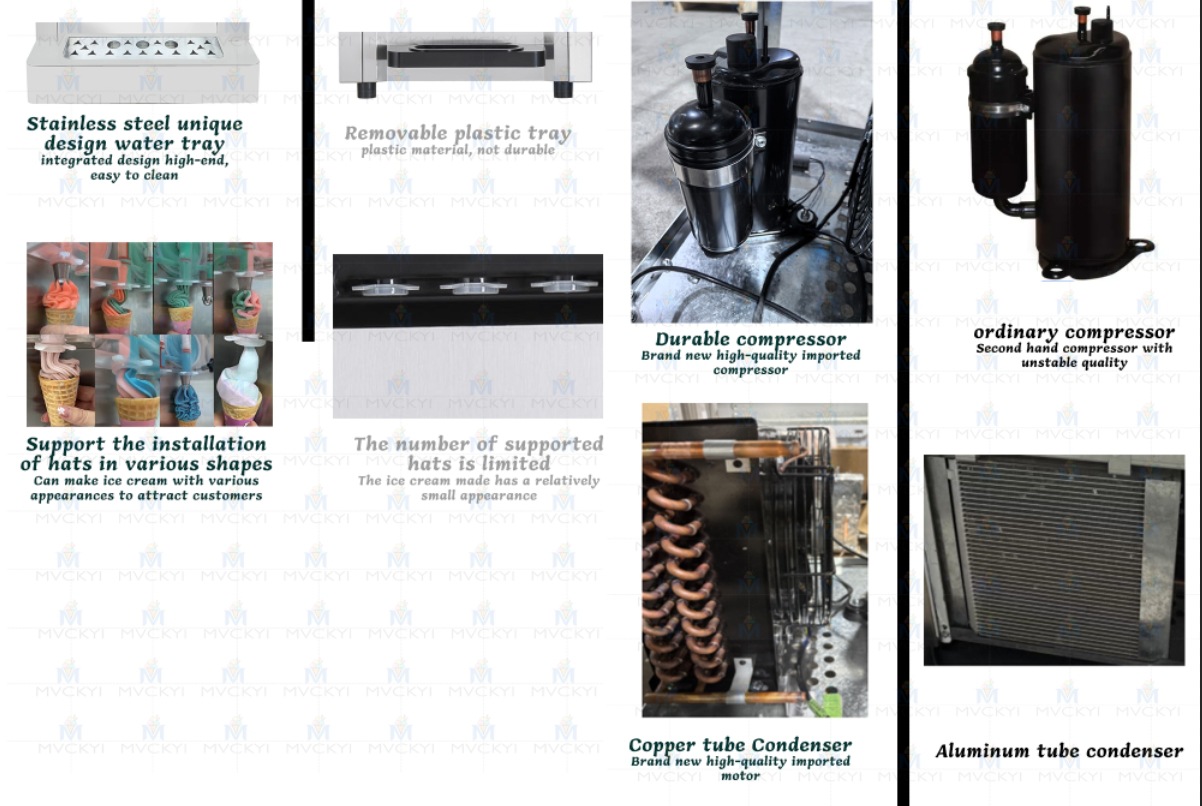 Stainless steel unique design water tray
integrated design high-end, easy to clean

Support the installation of hats in various shapes
Can make ice cream with various appearances to attract customers

Removable plastic tray
plastic material, not durable

The number of supported hats is limited
The ice cream made has a relatively small appearance

Durable compressor
Brand new high-quality imported compressor

Copper tube Condenser
Brand new high-quality imported motor

ordinary compressor
Second hand compressor with unstable quality

Aluminum tube condenser

MVCKYI