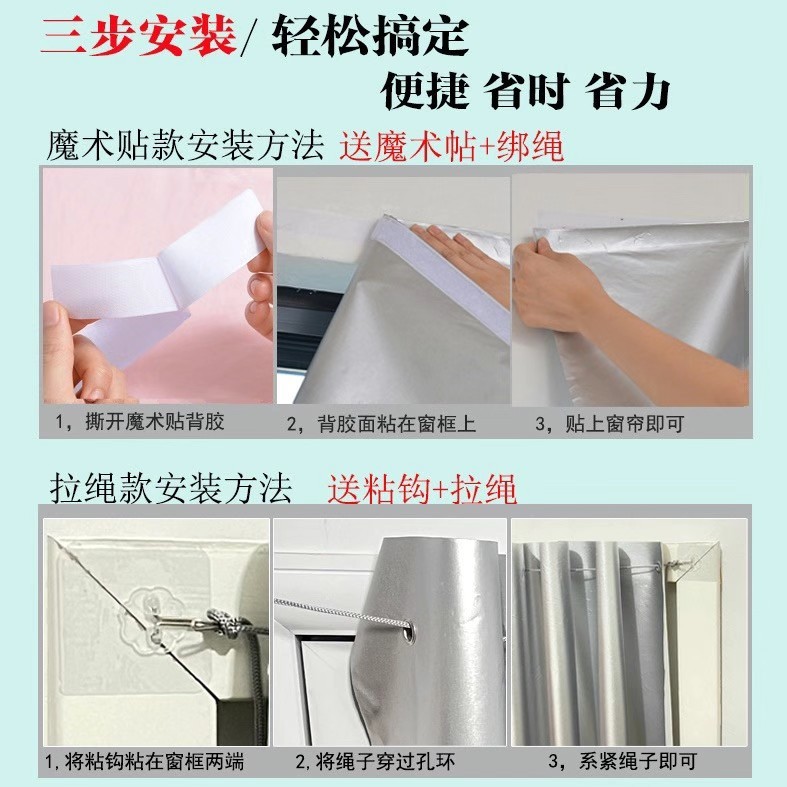 三步安装/ 轻松搞定

便捷 省时 省力

魔术贴款安装方法 送魔术帖+绑绳

1，撕开魔术贴背胶

2，背胶面粘在窗框上

3，贴上窗帘即可

拉绳款安装方法 送粘钩+拉绳

1，将粘钩粘在窗框两端

2，将绳子穿过孔环

3，系紧绳子即可