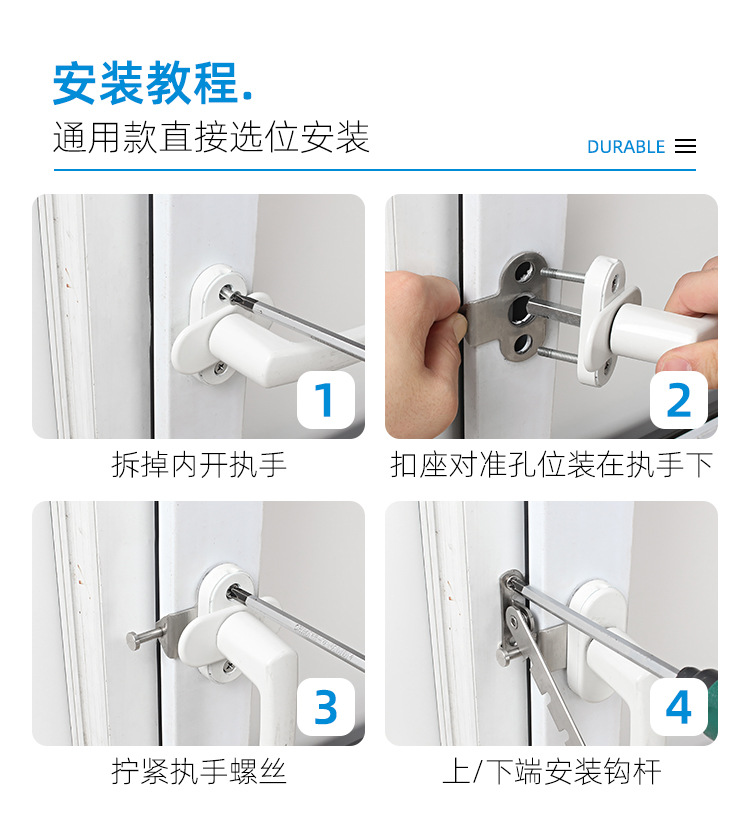 安装教程.

通用款直接选位安装

DURABLE

1

拆掉内开执手

2

扣座对准孔位装在执手下

3

拧紧执手螺丝

4

上/下端安装钩杆