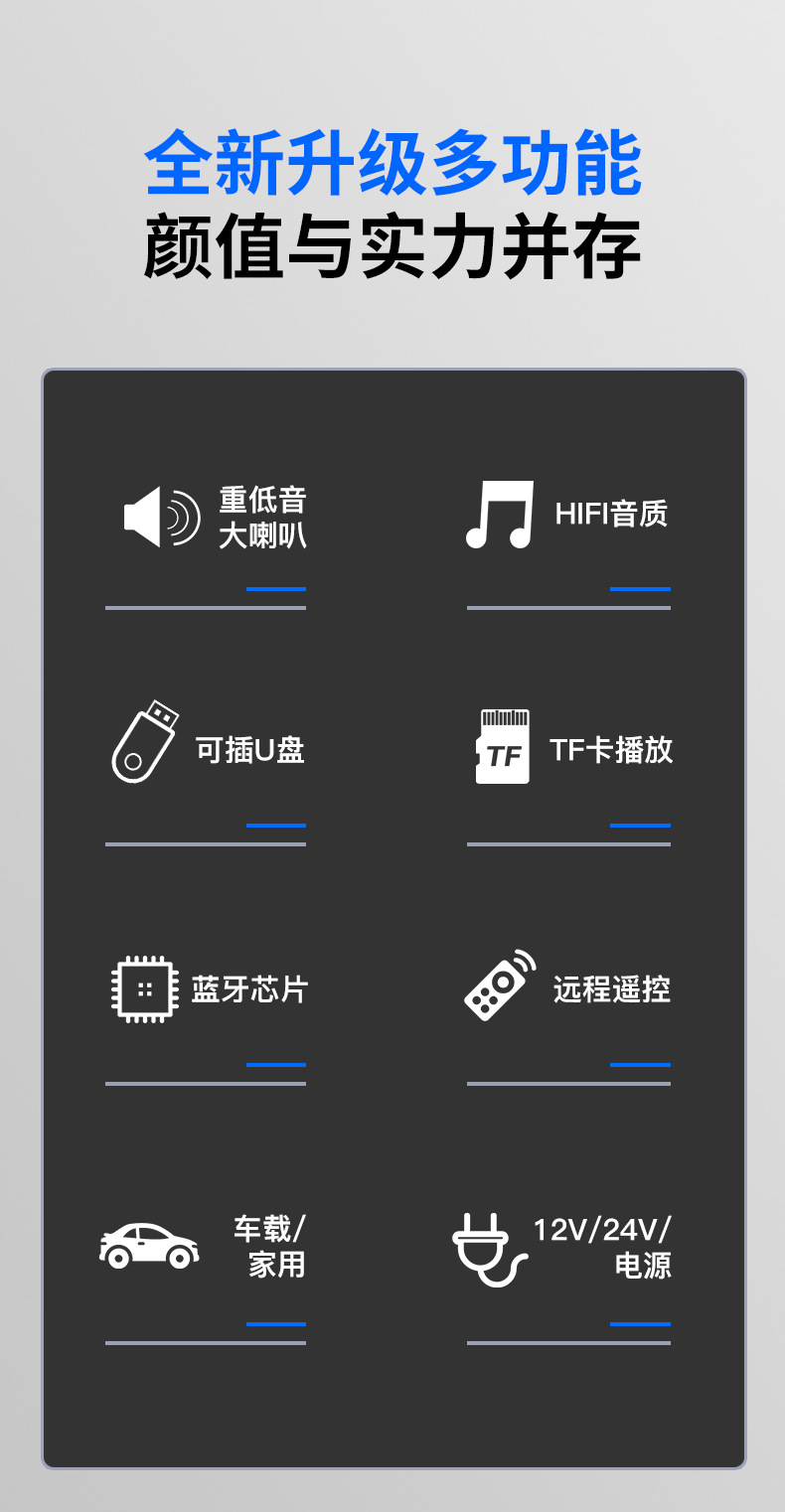 全新升级多功能
颜值与实力并存

重低音
大喇叭

HIFI音质

可插U盘

TF
TF卡播放

蓝牙芯片

远程遥控

车载/
家用

12V/24V/
电源