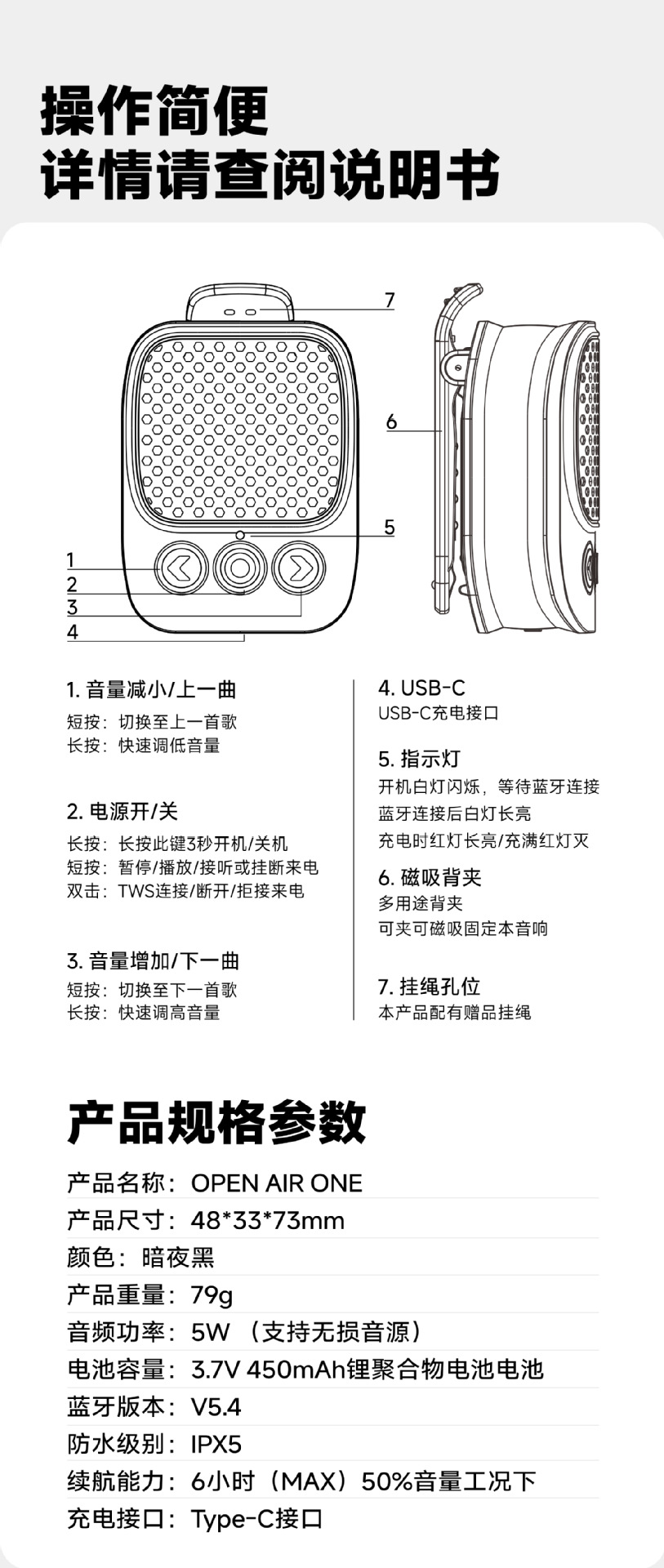 操作简便
详情请查阅说明书

7
6
5
1
2
3
4

1. 音量减小/上一曲
短按：切换至上一首歌
长按：快速调低音量

2. 电源开/关
长按：长按此键3秒开机/关机
短按：暂停/播放/接听或挂断来电
双击：TWS连接/断开/拒接来电

3. 音量增加/下一曲
短按：切换至下一首歌
长按：快速调高音量

4. USB-C
USB-C充电接口

5. 指示灯
开机白灯闪烁，等待蓝牙连接
蓝牙连接后白灯长亮
充电时红灯长亮/充满红灯灭

6. 磁吸背夹
多用途背夹
可夹可磁吸固定本音响

7. 挂绳孔位
本产品配有赠品挂绳

产品规格参数

产品名称：OPEN AIR ONE
产品尺寸：48*33*73mm
颜色：暗夜黑
产品重量：79g
音频功率：5W （支持无损音源）
电池容量：3.7V 450mAh锂聚合物电池电池
蓝牙版本：V5.4
防水级别：IPX5
续航能力：6小时（MAX）50%音量工况下
充电接口：Type-C接口