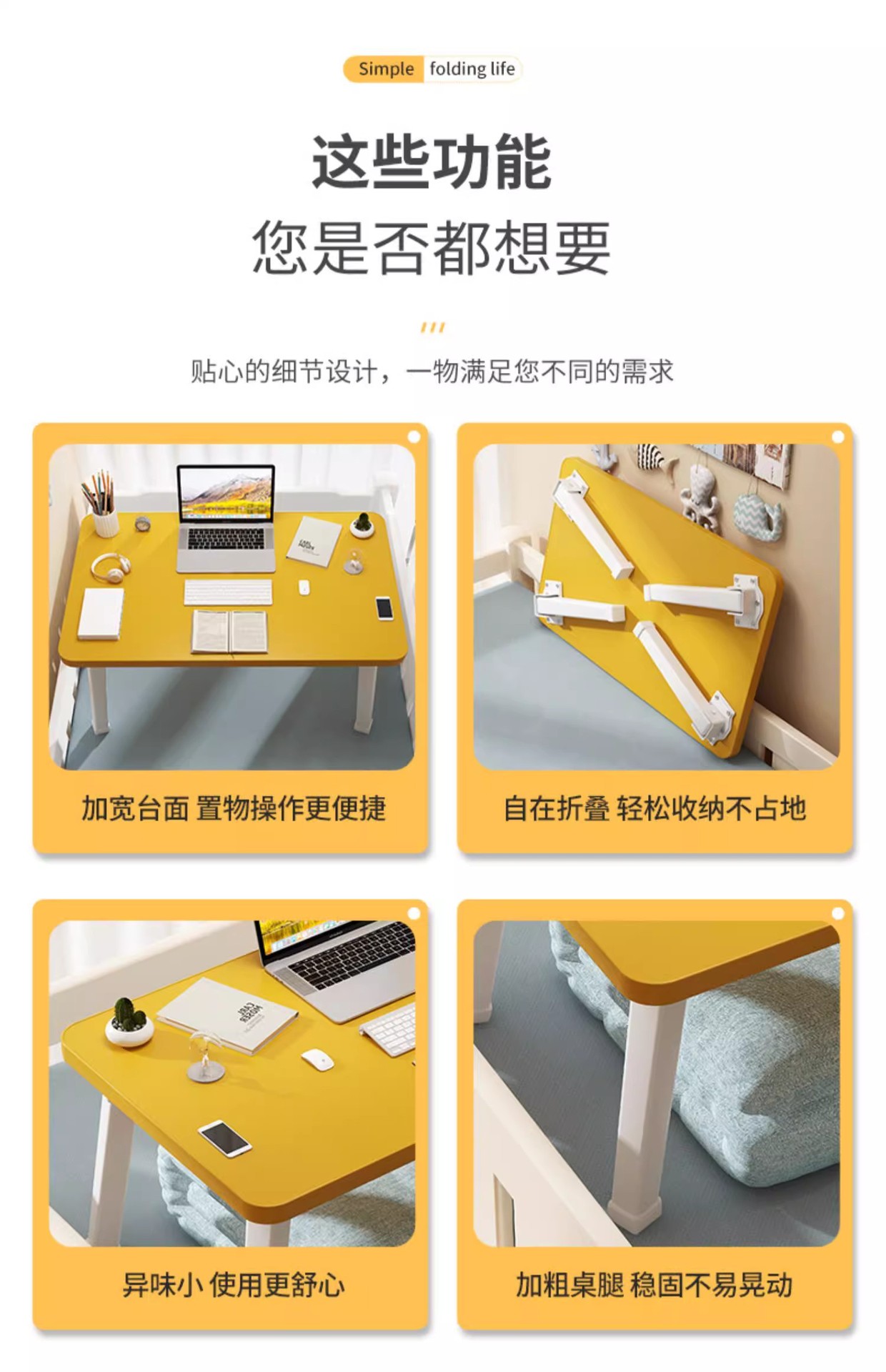 Simple folding life

这些功能
您是否都想要

贴心的细节设计，一物满足您不同的需求

加宽台面 置物操作更便捷

自在折叠 轻松收纳不占地

异味小 使用更舒心

加粗桌腿 稳固不易晃动