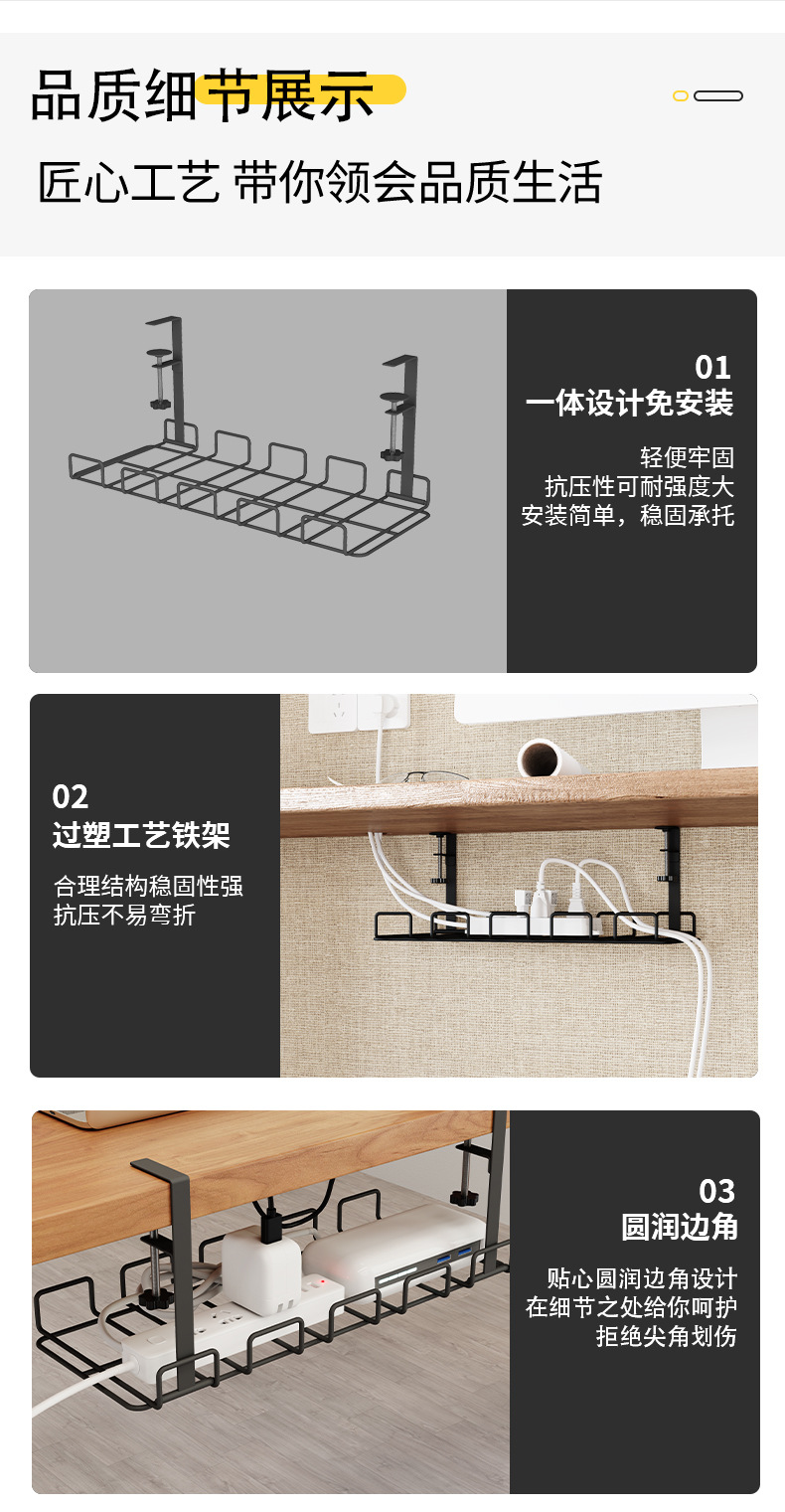 品质细节展示

匠心工艺 带你领会品质生活

01
一体设计免安装

轻便牢固
抗压性可耐强度大
安装简单，稳固承托

02
过塑工艺铁架

合理结构稳固性强
抗压不易弯折

03
圆润边角

贴心圆润边角设计
在细节之处给你呵护
拒绝尖角划伤