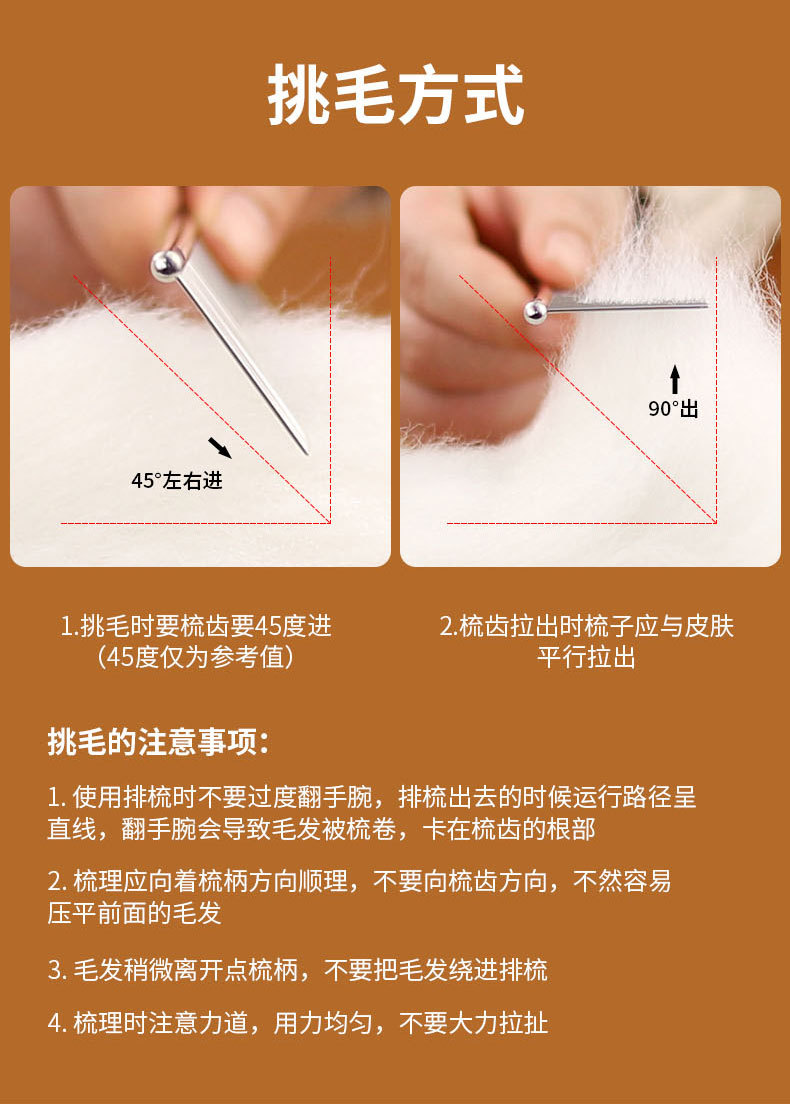 挑毛方式

45°左右进

90°出

1.挑毛时要梳齿要45度进
（45度仅为参考值）

2.梳齿拉出时梳子应与皮肤平行拉出

挑毛的注意事项：

1. 使用排梳时不要过度翻手腕，排梳出去的时候运行路径呈直线，翻手腕会导致毛发被梳卷，卡在梳齿的根部

2. 梳理应向着梳柄方向顺理，不要向梳齿方向，不然容易压平前面的毛发

3. 毛发稍微离开点梳柄，不要把毛发绕进排梳

4. 梳理时注意力道，用力均匀，不要大力拉扯