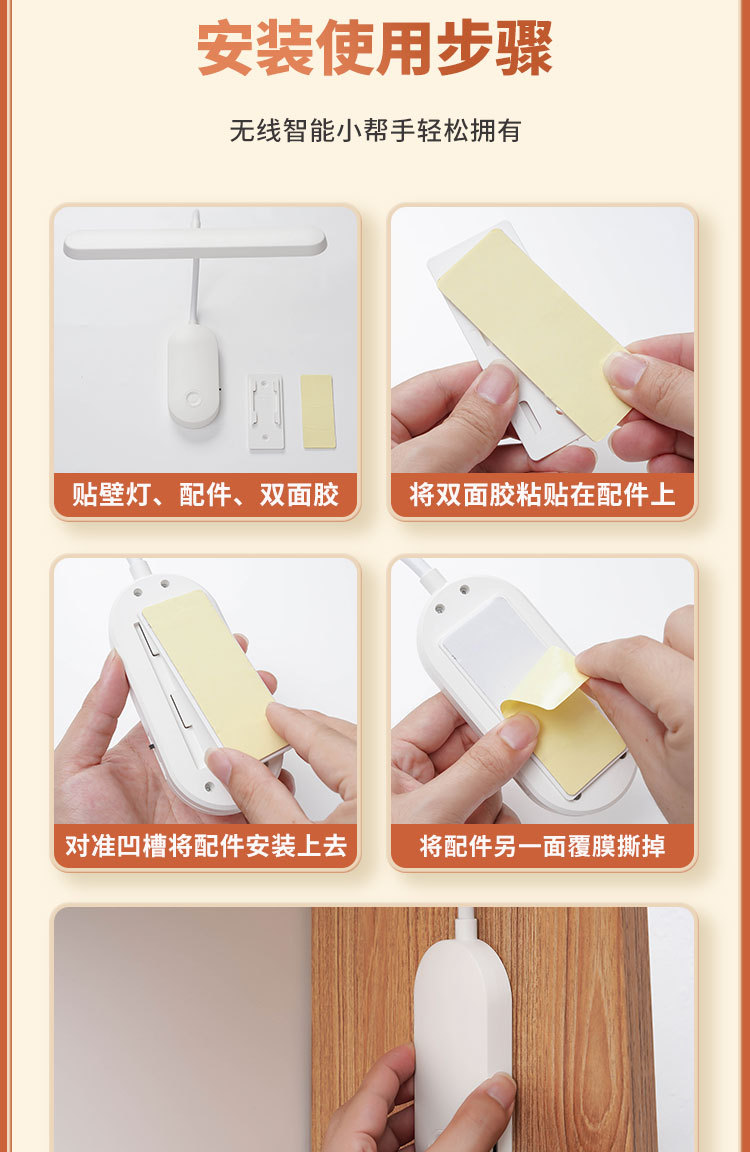 安装使用步骤

无线智能小帮手轻松拥有

贴壁灯、配件、双面胶

将双面胶粘贴在配件上

对准凹槽将配件安装上去

将配件另一面覆膜撕掉