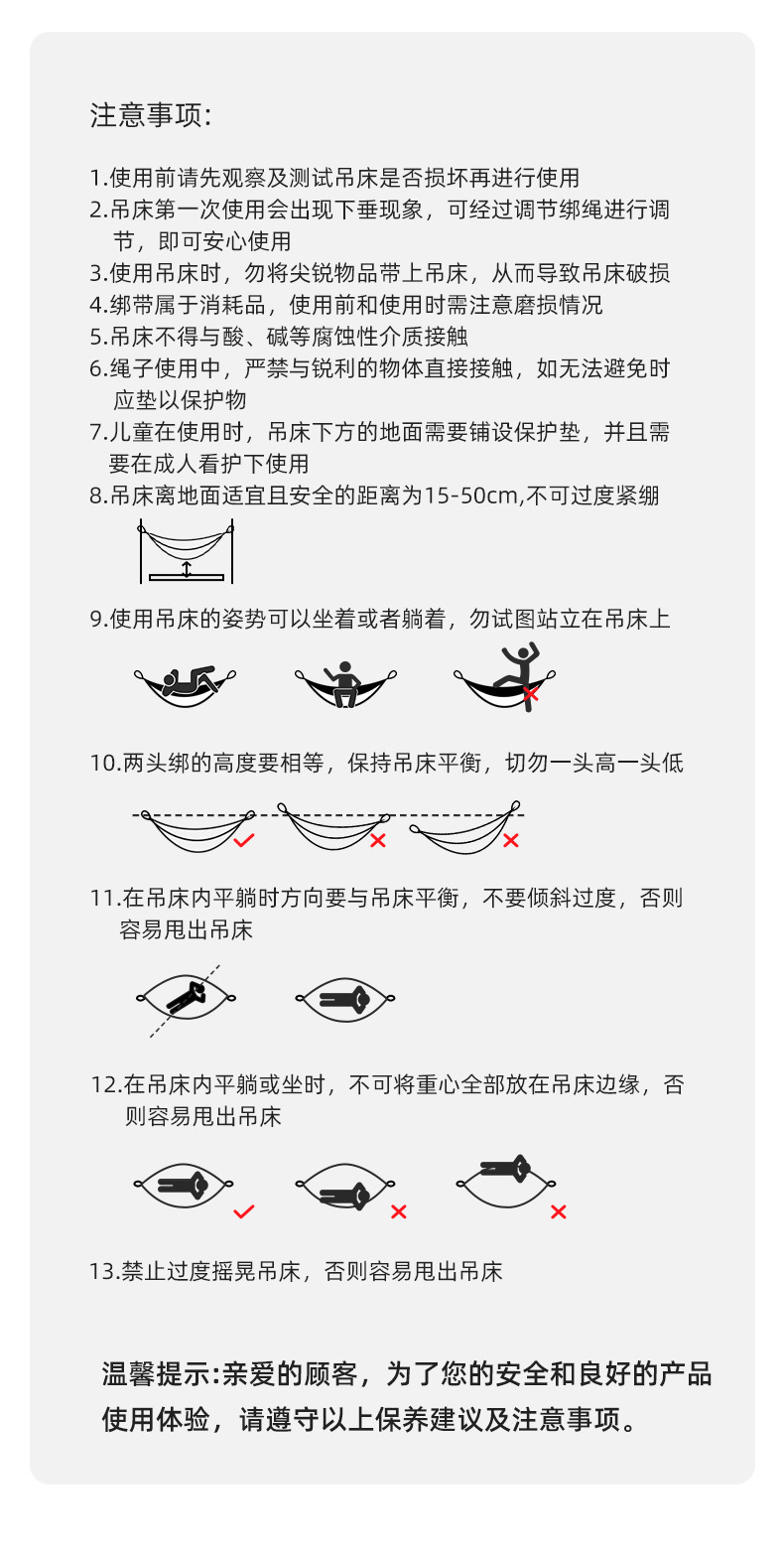 注意事项:

1.使用前请先观察及测试吊床是否损坏再进行使用
2.吊床第一次使用会出现下垂现象，可经过调节绑绳进行调节，即可安心使用
3.使用吊床时，勿将尖锐物品带上吊床，从而导致吊床破损
4.绑带属于消耗品，使用前和使用时需注意磨损情况
5.吊床不得与酸、碱等腐蚀性介质接触
6.绳子使用中，严禁与锐利的物体直接接触，如无法避免时应垫以保护物
7.儿童在使用时，吊床下方的地面需要铺设保护垫，并且需要在成人看护下使用
8.吊床离地面适宜且安全的距离为15-50cm,不可过度紧绷

9.使用吊床的姿势可以坐着或者躺着，勿试图站立在吊床上

10.两头绑的高度要相等，保持吊床平衡，切勿一头高一头低

11.在吊床内平躺时方向要与吊床平衡，不要倾斜过度，否则容易甩出吊床

12.在吊床内平躺或坐时，不可将重心全部放在吊床边缘，否则容易甩出吊床

13.禁止过度摇晃吊床，否则容易甩出吊床

温馨提示:亲爱的顾客，为了您的安全和良好的产品使用体验，请遵守以上保养建议及注意事项。