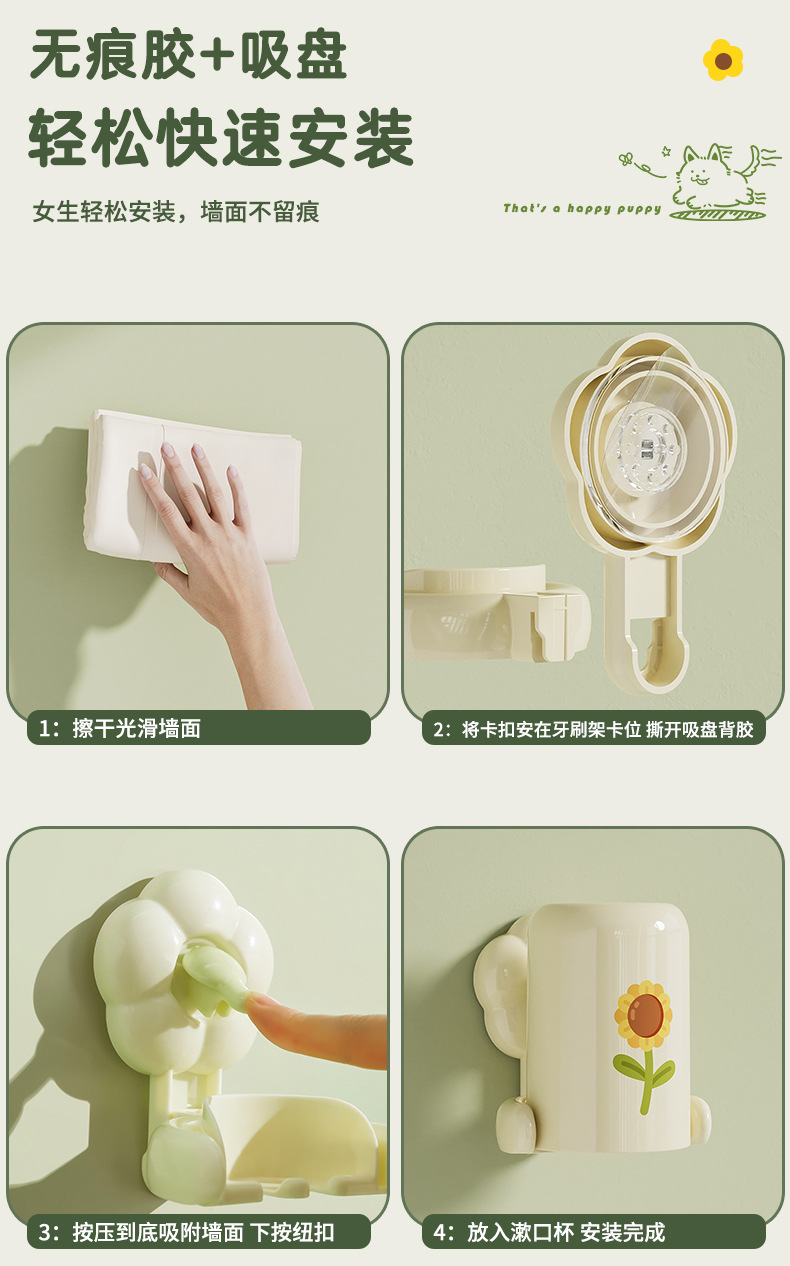 无痕胶+吸盘
轻松快速安装

女生轻松安装，墙面不留痕

That's a happy puppy

1：擦干光滑墙面

2：将卡扣安在牙刷架卡位 撕开吸盘背胶

3：按压到底吸附墙面 下按纽扣

4：放入漱口杯 安装完成