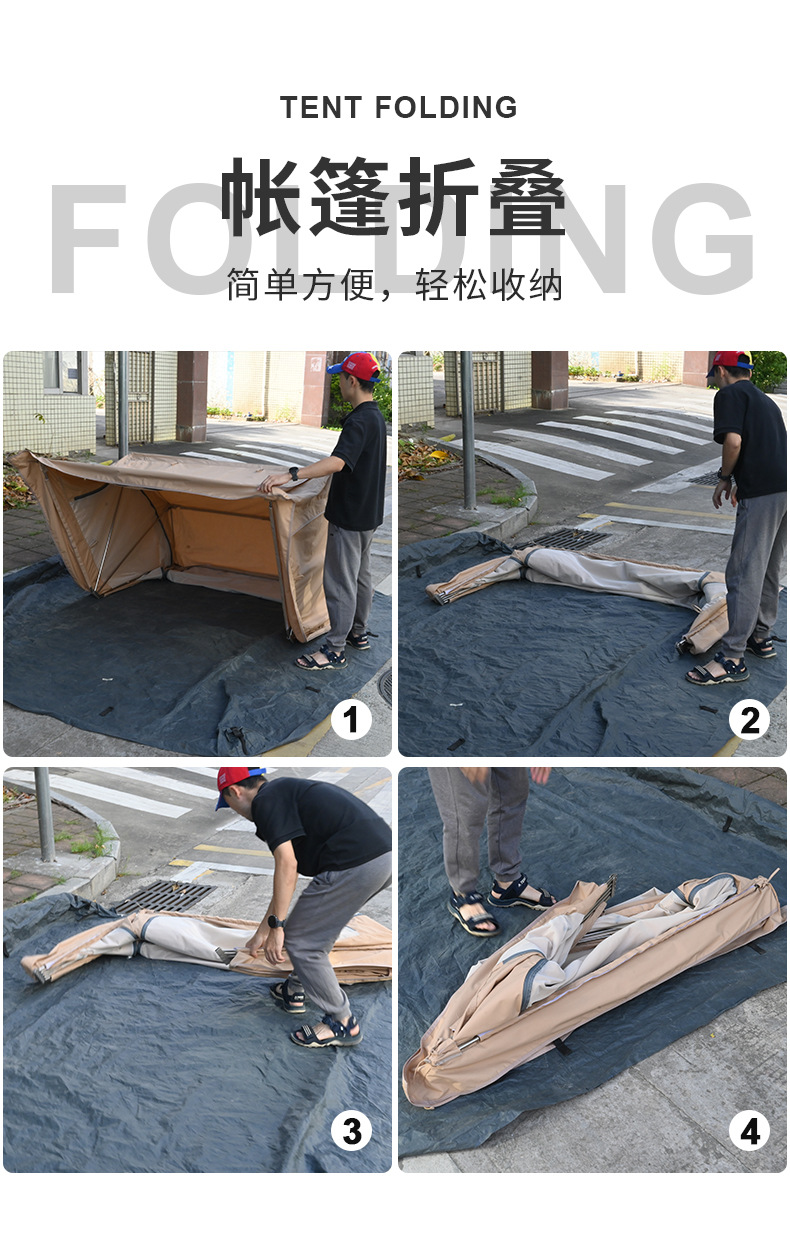 TENT FOLDING

FOLDING

帐篷折叠

简单方便，轻松收纳

1

2

3

4