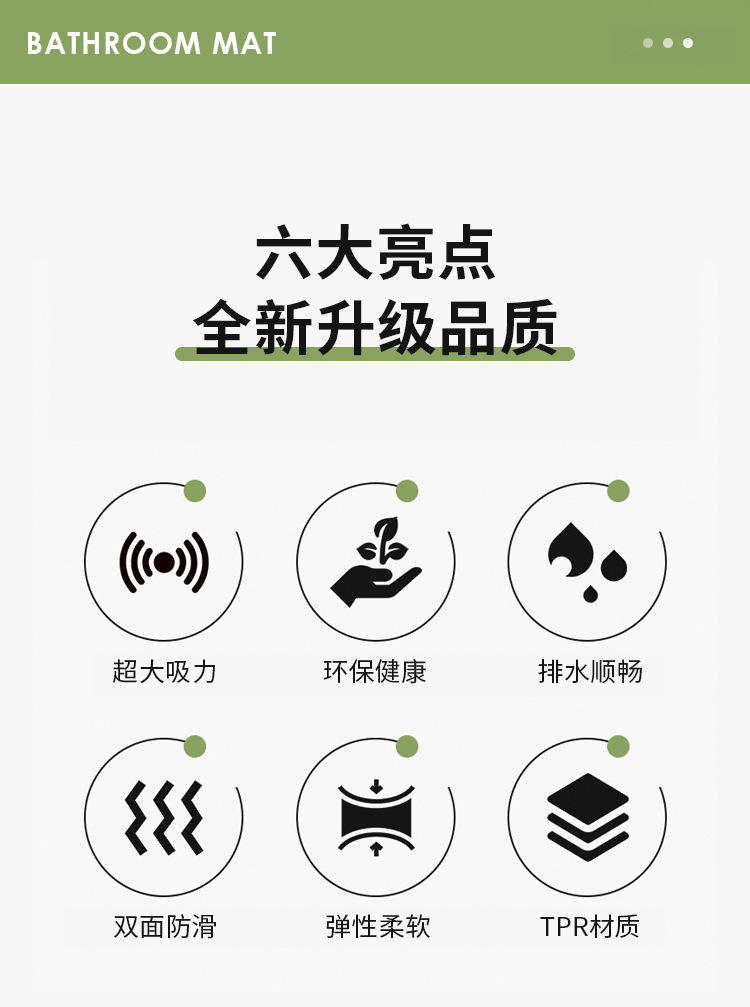 BATHROOM MAT

六大亮点
全新升级品质

超大吸力

环保健康

排水顺畅

双面防滑

弹性柔软

TPR材质