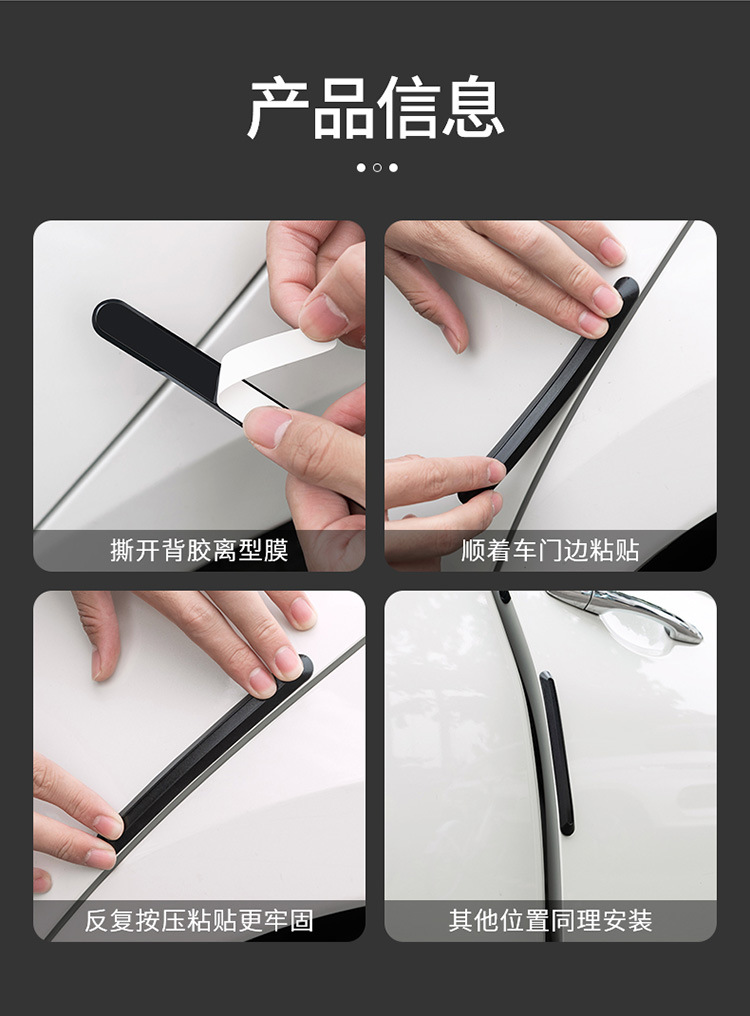 产品信息

撕开背胶离型膜

顺着车门边粘贴

反复按压粘贴更牢固

其他位置同理安装