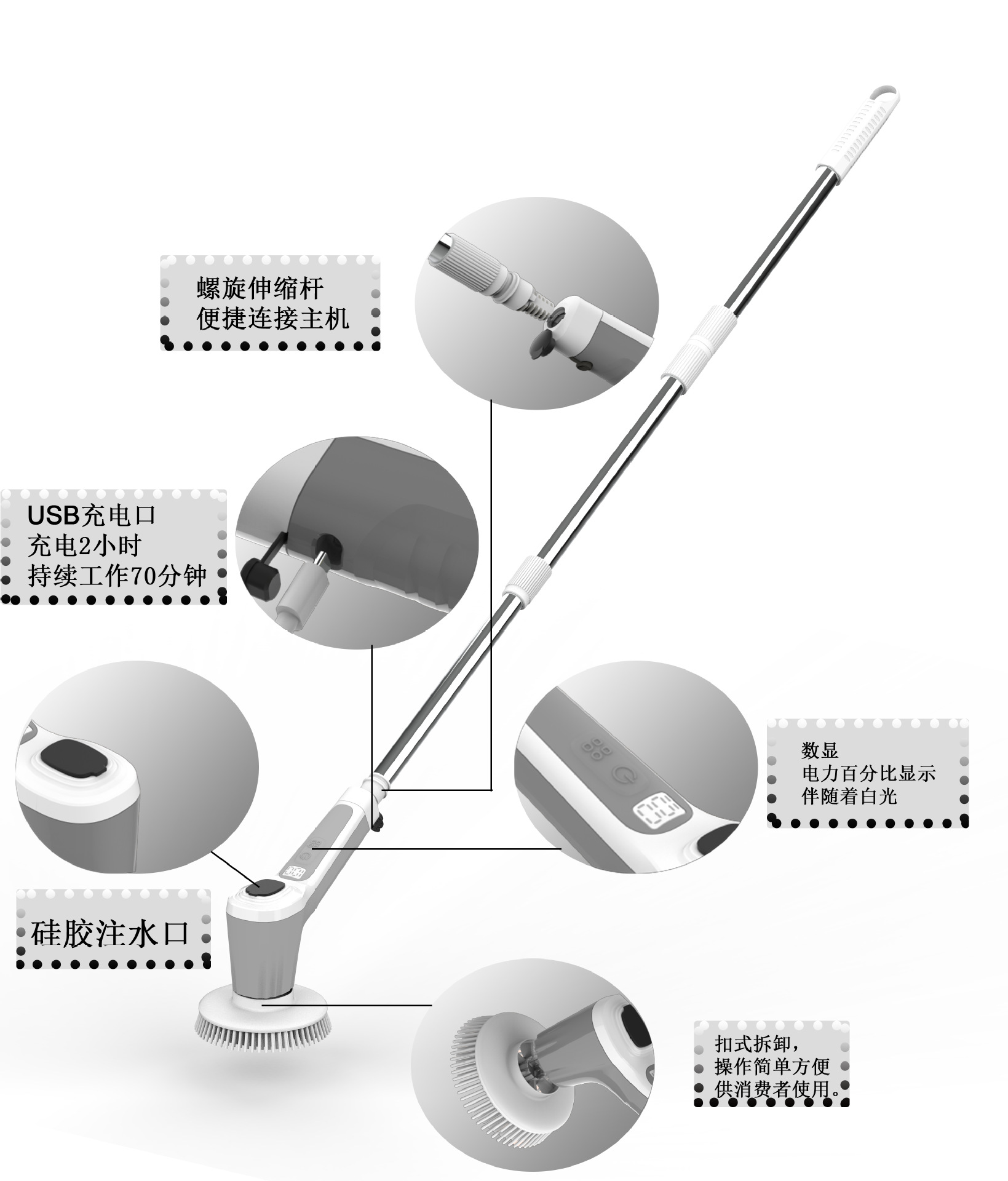 螺旋伸缩杆
便捷连接主机

USB充电口
充电2小时
持续工作70分钟

数显
电力百分比显示
伴随着白光

硅胶注水口

扣式拆卸，
操作简单方便
供消费者使用。