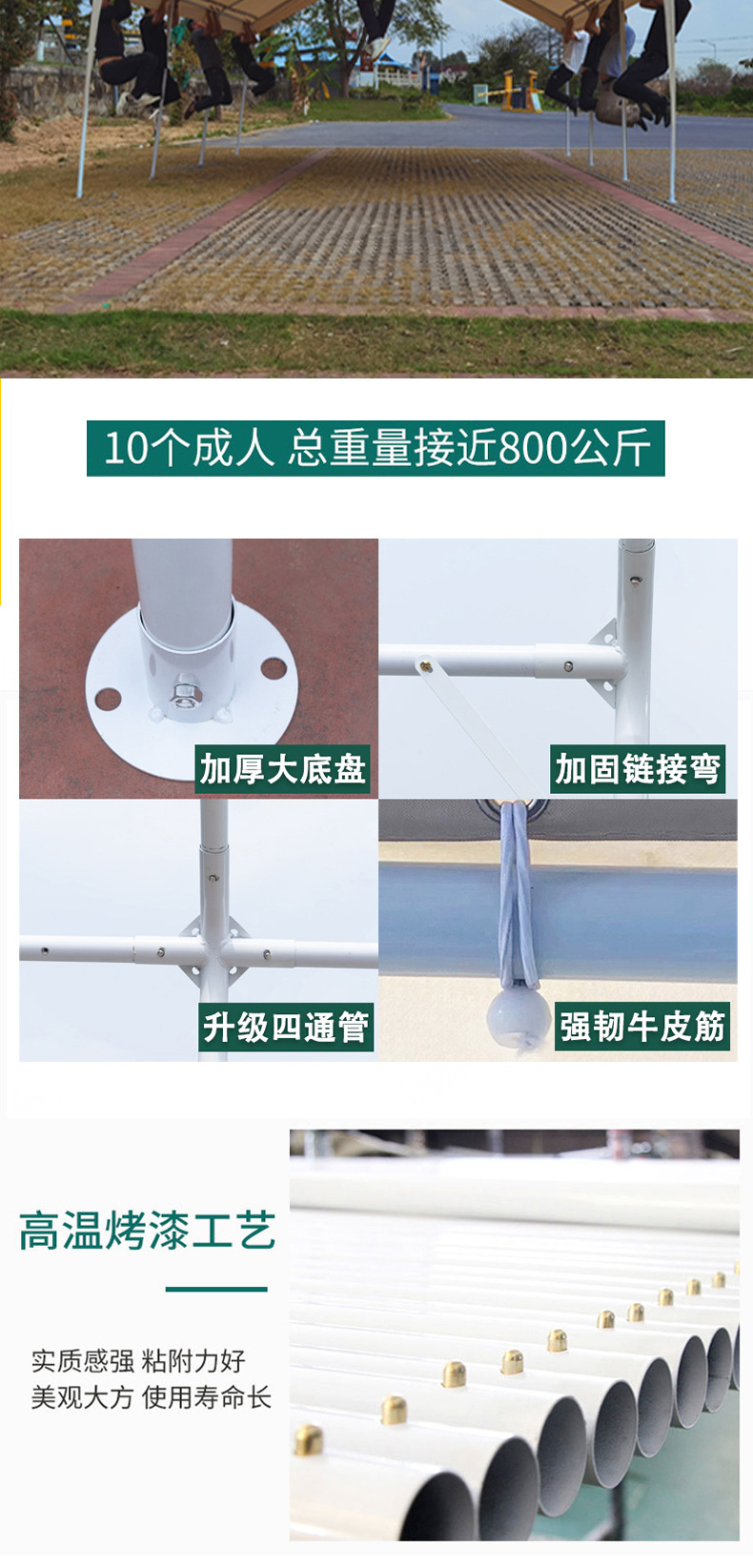 10个成人 总重量接近800公斤

加厚大底盘

加固链接弯

升级四通管

强韧牛皮筋

高温烤漆工艺

实质感强 粘附力好
美观大方 使用寿命长