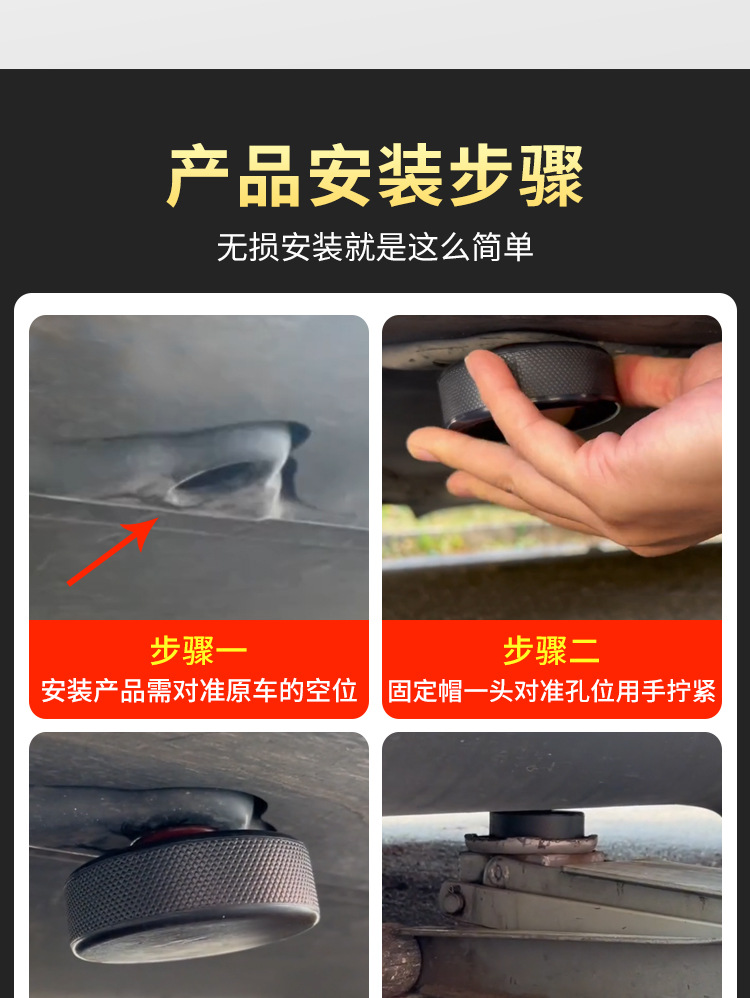 产品安装步骤

无损安装就是这么简单

步骤一
安装产品需对准原车的空位

步骤二
固定帽一头对准孔位用手拧紧