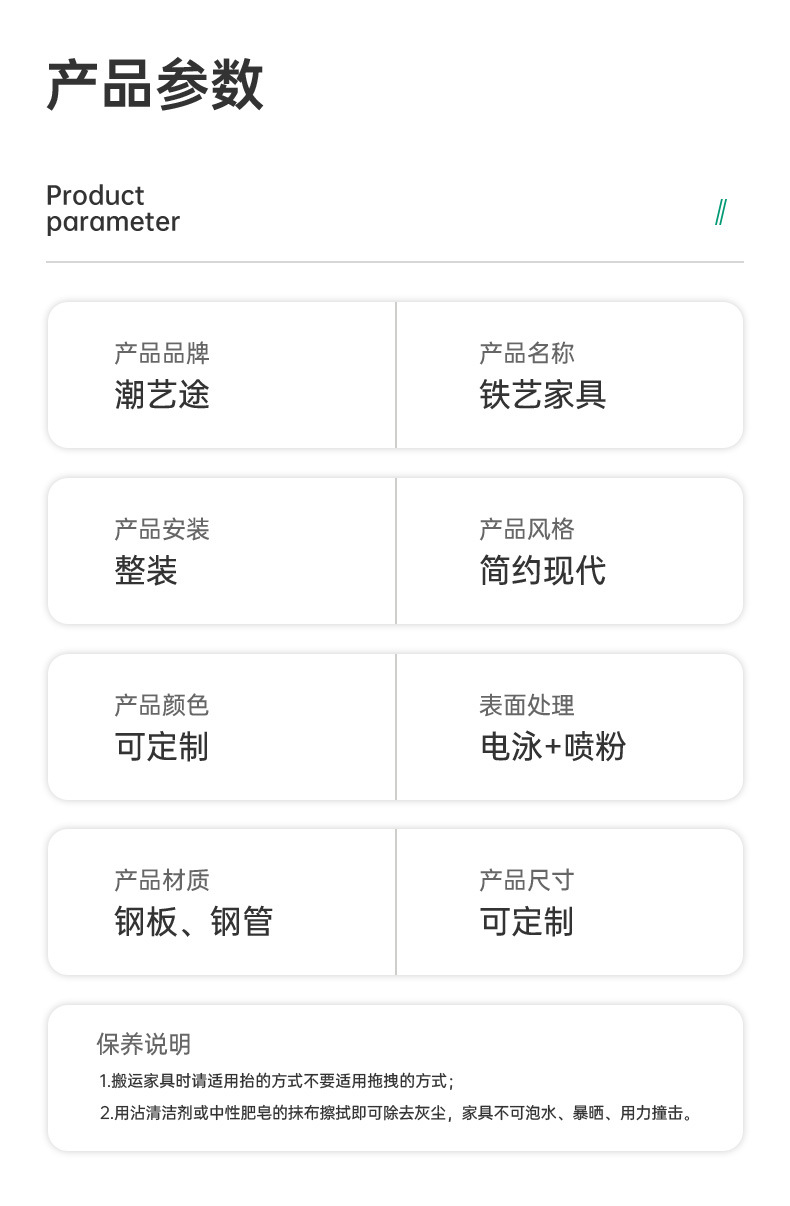 产品参数

Product
parameter

//

产品品牌
潮艺途

产品名称
铁艺家具

产品安装
整装

产品风格
简约现代

产品颜色
可定制

表面处理
电泳+喷粉

产品材质
钢板、钢管

产品尺寸
可定制

保养说明

1.搬运家具时请适用抬的方式不要适用拖拽的方式；

2.用沾清洁剂或中性肥皂的抹布擦拭即可除去灰尘，家具不可泡水、暴晒、用力撞击。