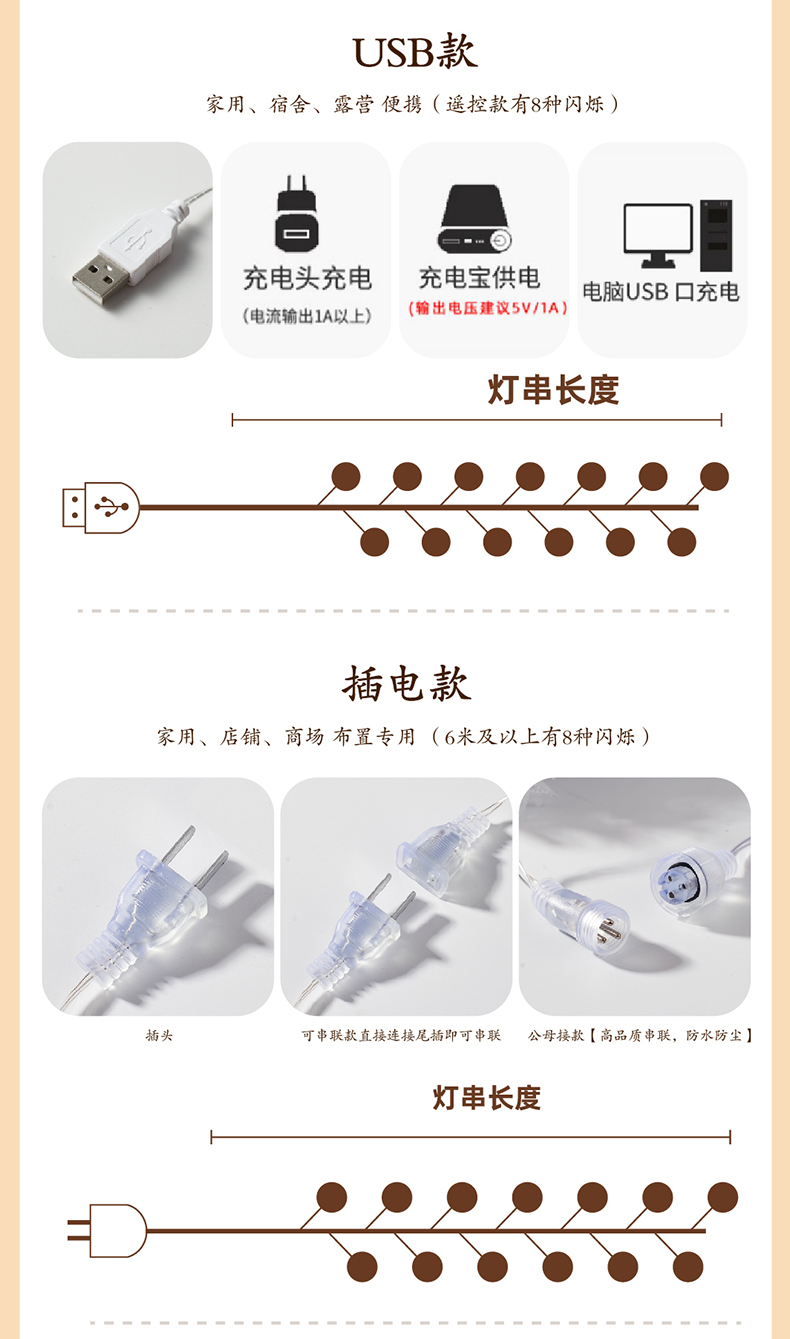 USB款

家用、宿舍、露营 便携（遥控款有8种闪烁）

充电头充电
(电流输出1A以上)

充电宝供电
(输出电压建议5V/1A)

电脑USB 口充电

灯串长度

插电款

家用、店铺、商场 布置专用（6米及以上有8种闪烁）

插头

可串联款直接连接尾插即可串联

公母接款【高品质串联，防水防尘】

灯串长度