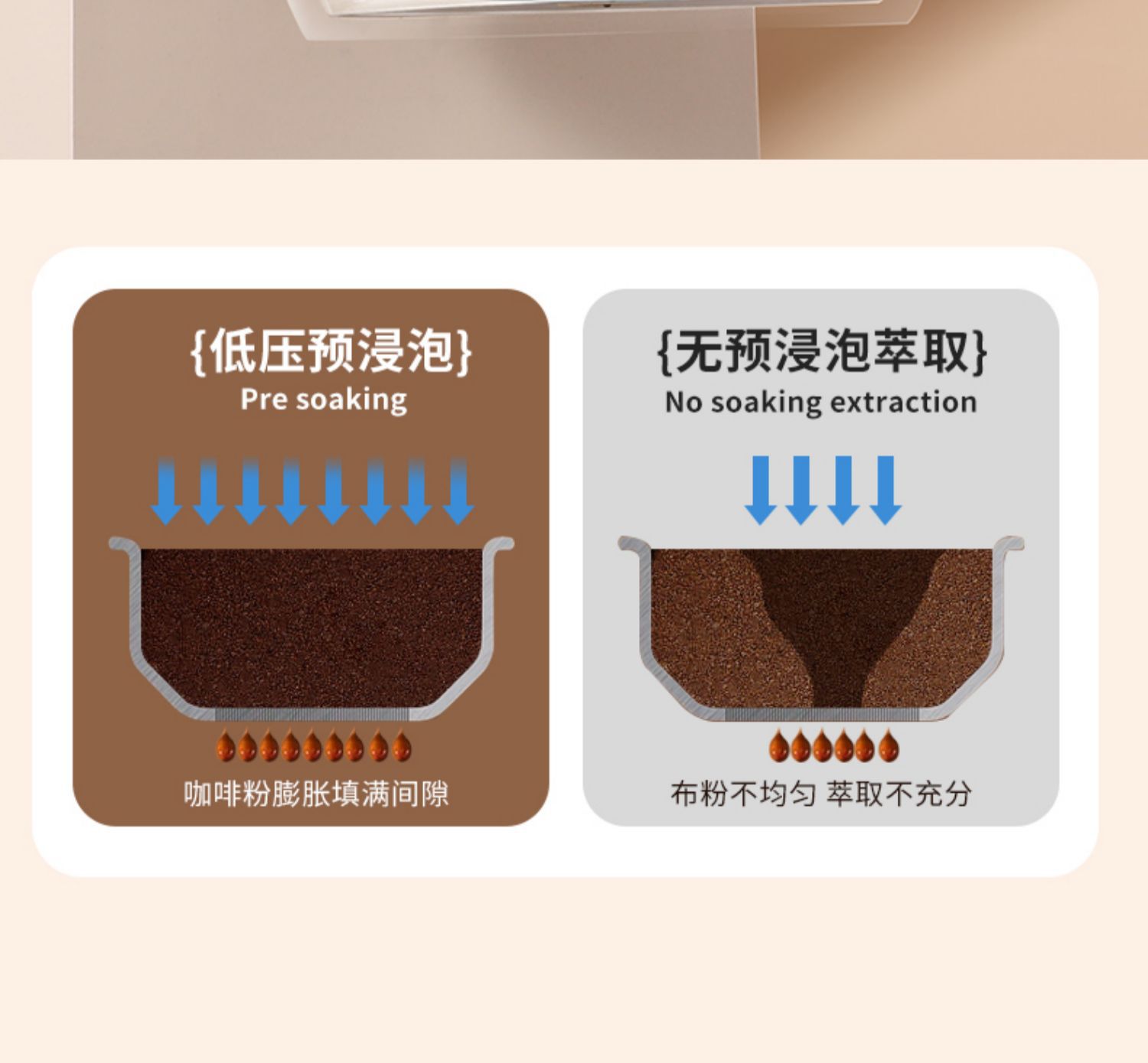 {低压预浸泡}
Pre soaking

咖啡粉膨胀填满间隙

{无预浸泡萃取}
No soaking extraction

布粉不均匀 萃取不充分