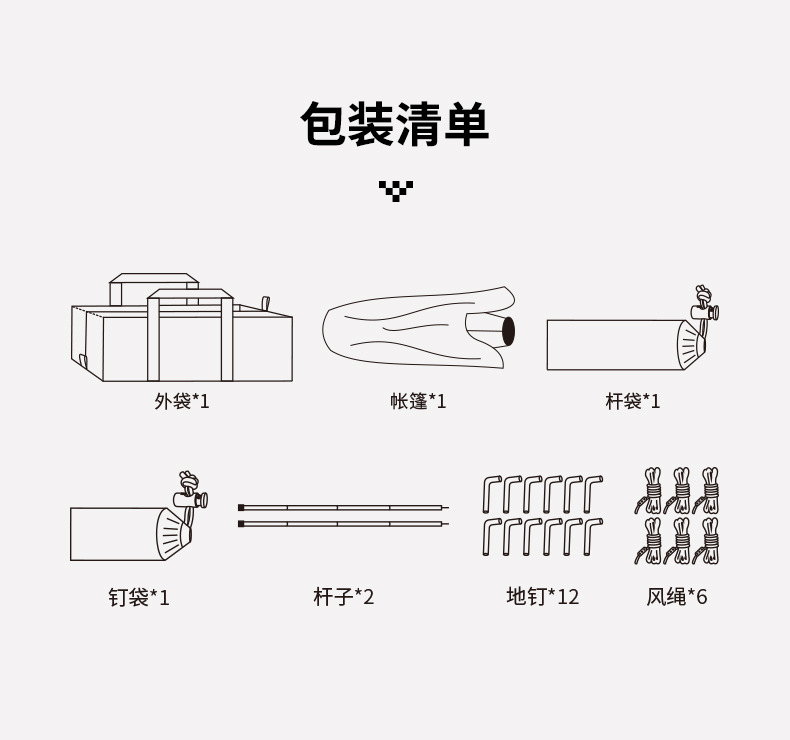 包装清单

外袋*1

帐篷*1

杆袋*1

钉袋*1

杆子*2

地钉*12

风绳*6