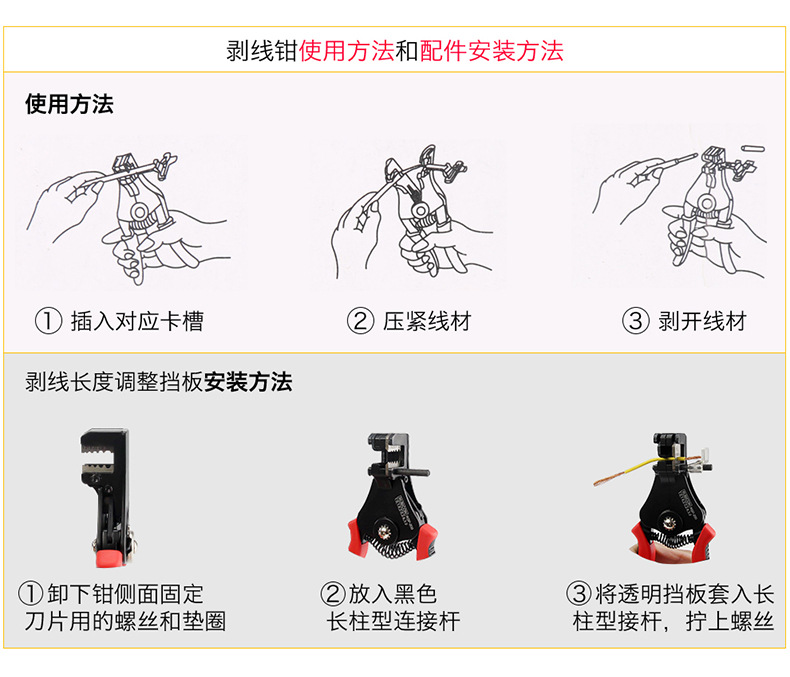 剥线钳使用方法和配件安装方法

使用方法

① 插入对应卡槽

② 压紧线材

③ 剥开线材

剥线长度调整挡板安装方法

①卸下钳侧面固定刀片用的螺丝和垫圈

②放入黑色长柱型连接杆

③将透明挡板套入长柱型接杆，拧上螺丝