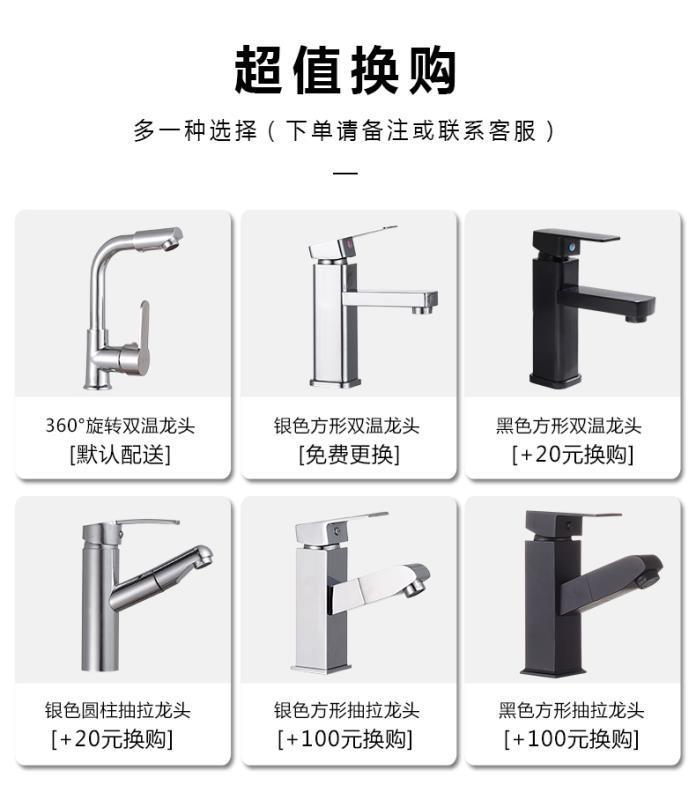 超值换购

多一种选择（下单请备注或联系客服）

360°旋转双温龙头
[默认配送]

银色方形双温龙头
[免费更换]

黑色方形双温龙头
[+20元换购]

银色圆柱抽拉龙头
[+20元换购]

银色方形抽拉龙头
[+100元换购]

黑色方形抽拉龙头
[+100元换购]