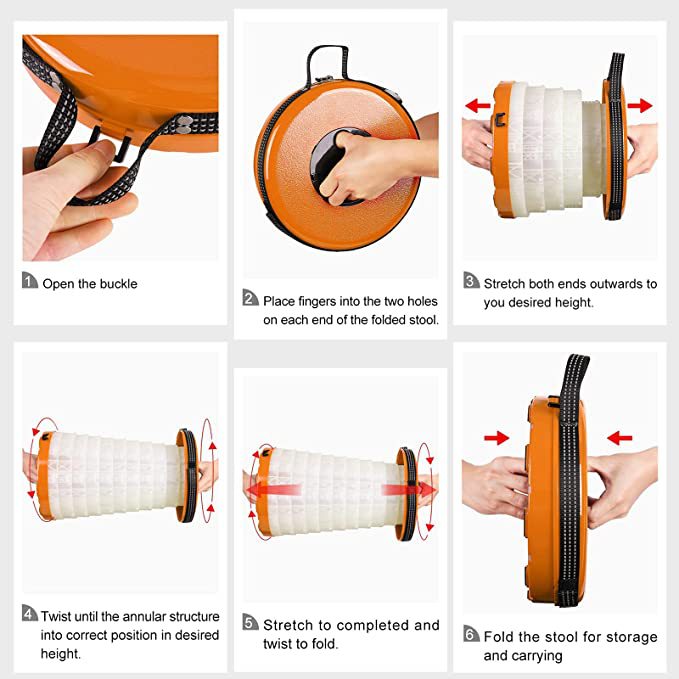 1 Open the buckle

2 Place fingers into the two holes on each end of the folded stool.

3 Stretch both ends outwards to you desired height.

4 Twist until the annular structure into correct position in desired height.

5 Stretch to completed and twist to fold.

6 Fold the stool for storage and carrying