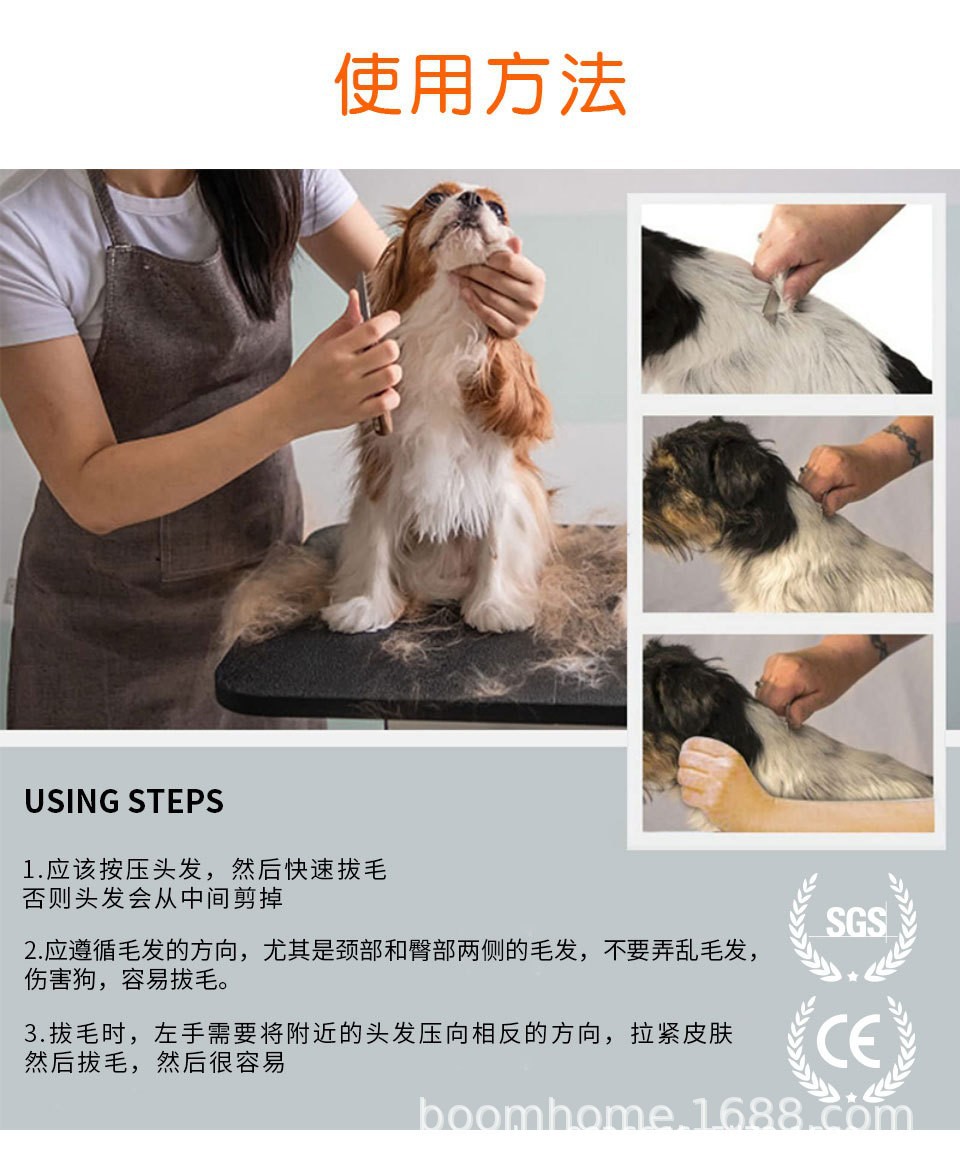 使用方法

USING STEPS

1.应该按压头发，然后快速拔毛
否则头发会从中间剪掉

2.应遵循毛发的方向，尤其是颈部和臀部两侧的毛发，不要弄乱毛发，伤害狗，容易拔毛。

3.拔毛时，左手需要将附近的头发压向相反的方向，拉紧皮肤
然后拔毛，然后很容易

SGS

CE

boomhome.1688.com