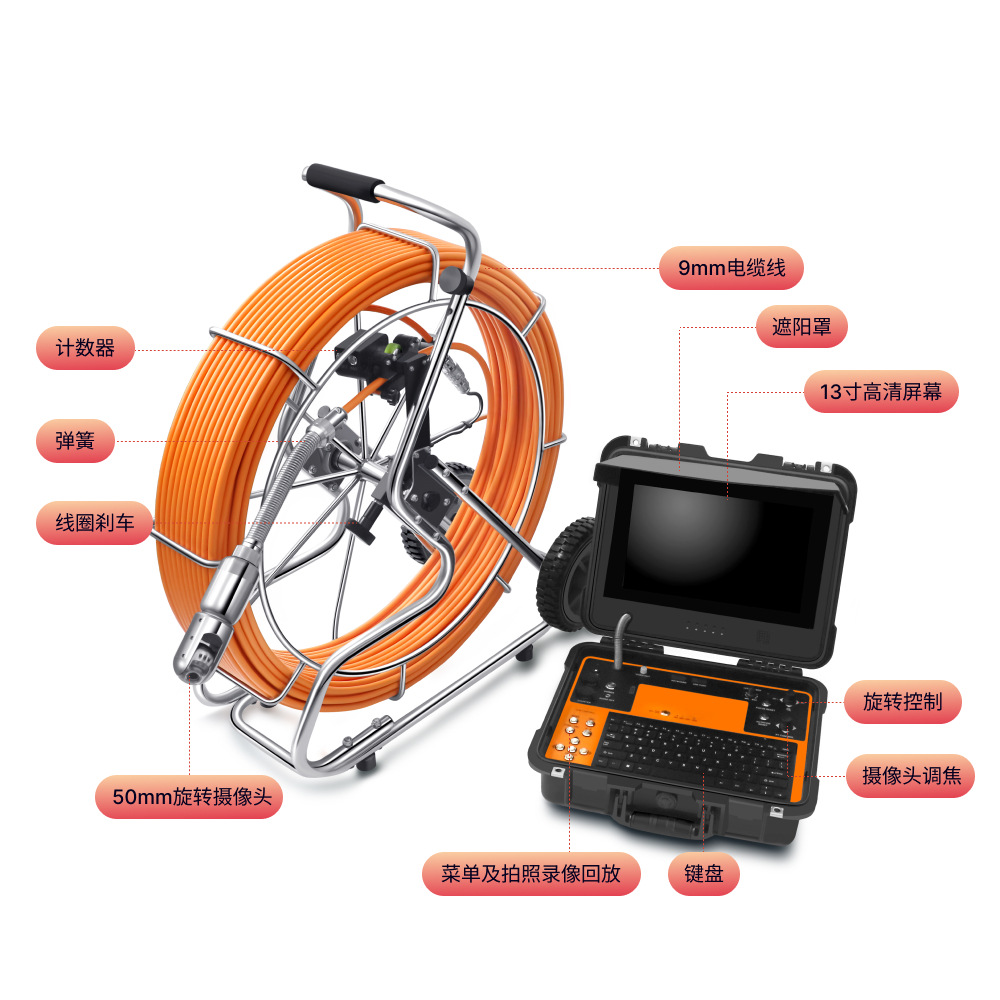 9mm电缆线

遮阳罩

13寸高清屏幕

计数器

弹簧

线圈刹车

旋转控制

摄像头调焦

50mm旋转摄像头

菜单及拍照录像回放

键盘