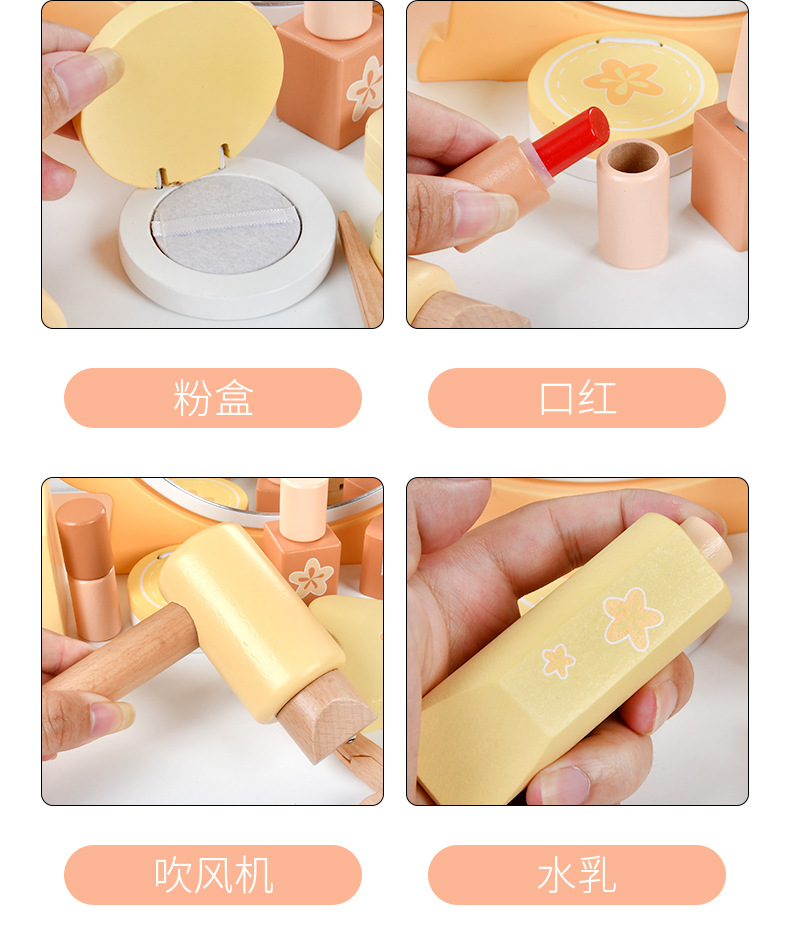 粉盒

口红

吹风机

水乳