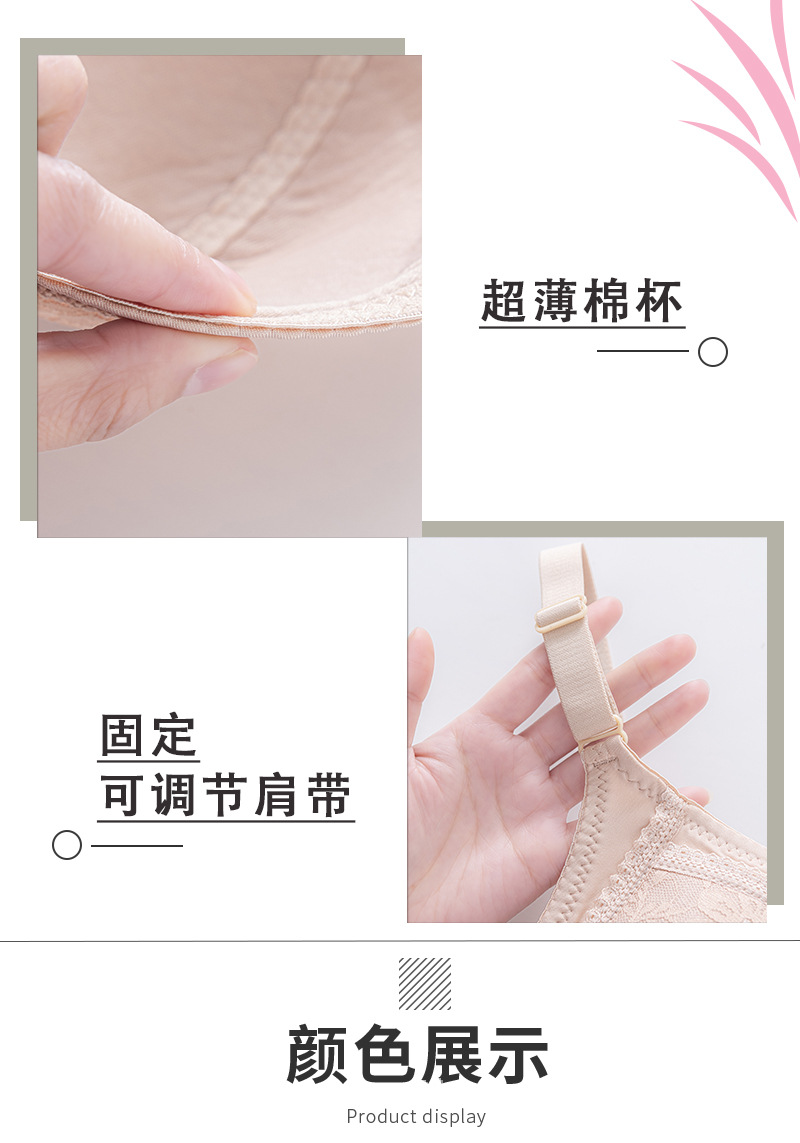 超薄棉杯

固定
可调节肩带

颜色展示

Product display