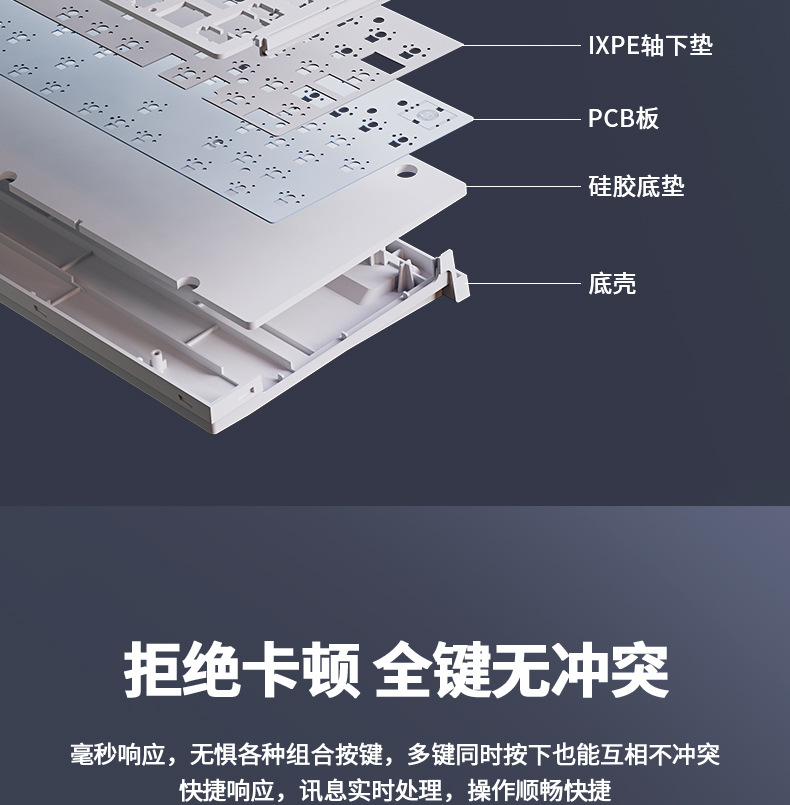 IXPE轴下垫

PCB板

硅胶底垫

底壳

拒绝卡顿 全键无冲突

毫秒响应，无惧各种组合按键，多键同时按下也能互相不冲突
快捷响应，讯息实时处理，操作顺畅快捷