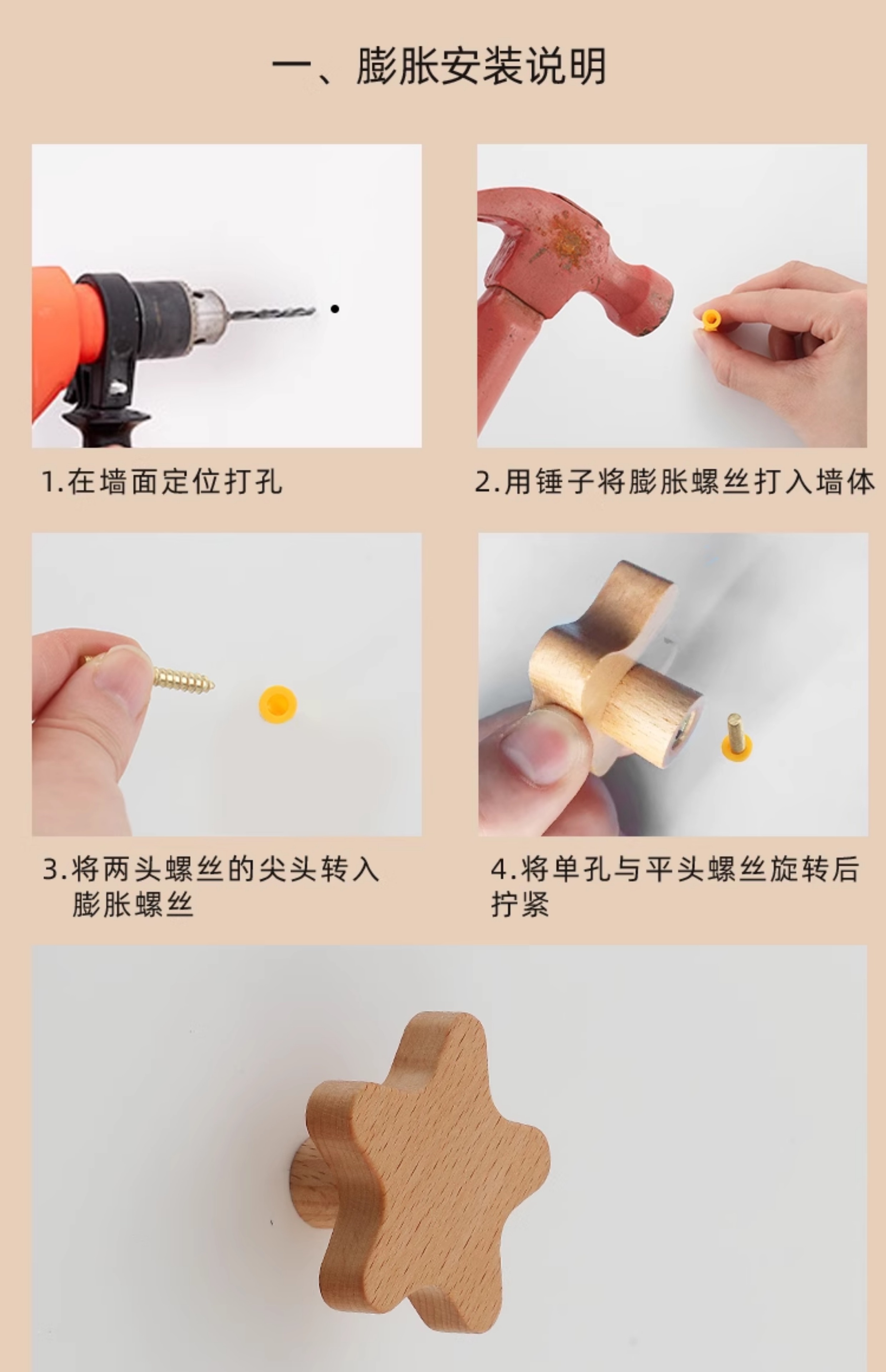 一、膨胀安装说明

1.在墙面定位打孔

2.用锤子将膨胀螺丝打入墙体

3.将两头螺丝的尖头转入膨胀螺丝

4.将单孔与平头螺丝旋转后拧紧