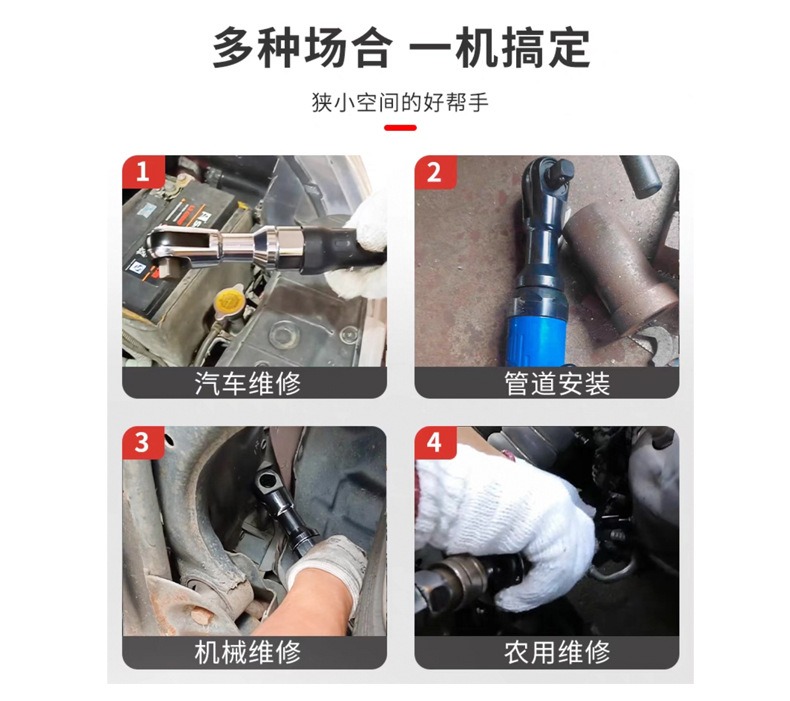 多种场合 一机搞定

狭小空间的好帮手

1
汽车维修

2
管道安装

3
机械维修

4
农用维修