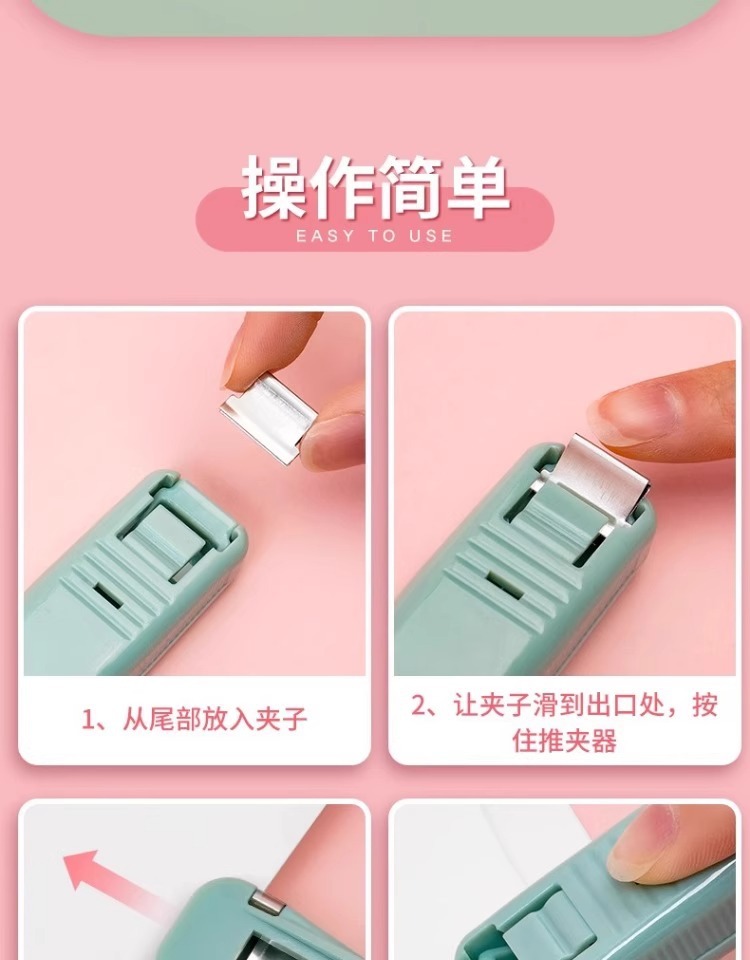 操作简单
EASY TO USE

1、从尾部放入夹子

2、让夹子滑到出口处，按住推夹器