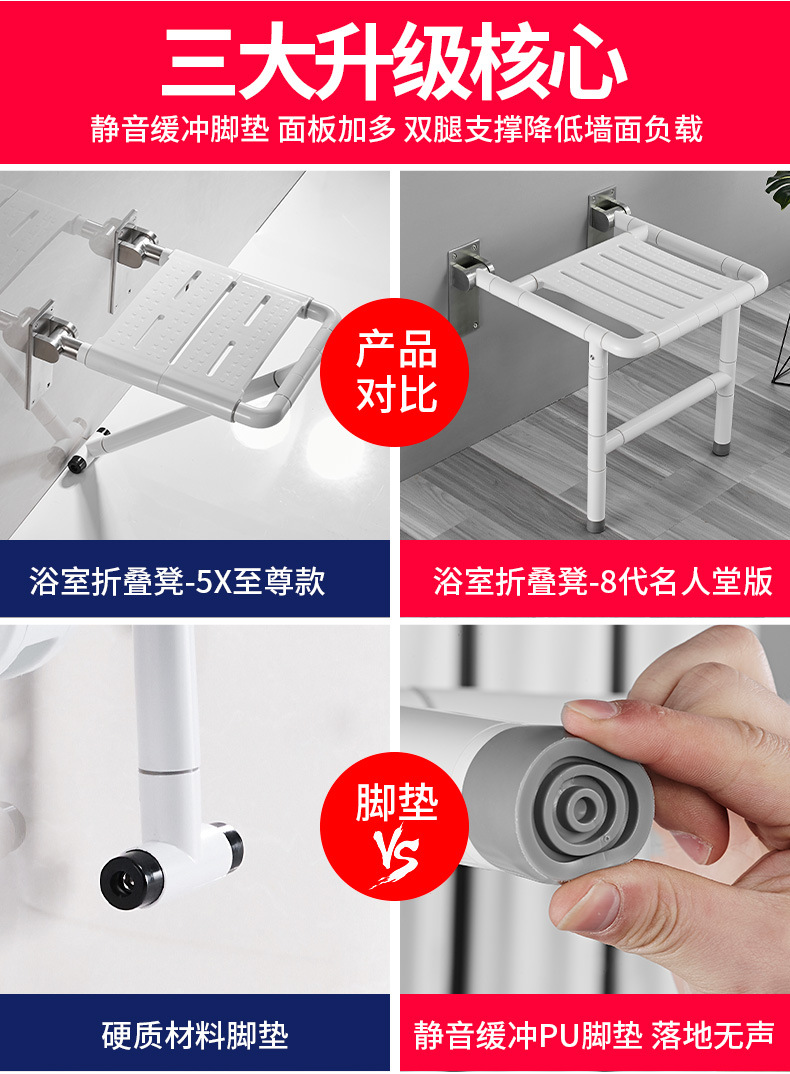 三大升级核心

静音缓冲脚垫 面板加多 双腿支撑降低墙面负载

产品对比

浴室折叠凳-5X至尊款

浴室折叠凳-8代名人堂版

脚垫 VS

硬质材料脚垫

静音缓冲PU脚垫 落地无声