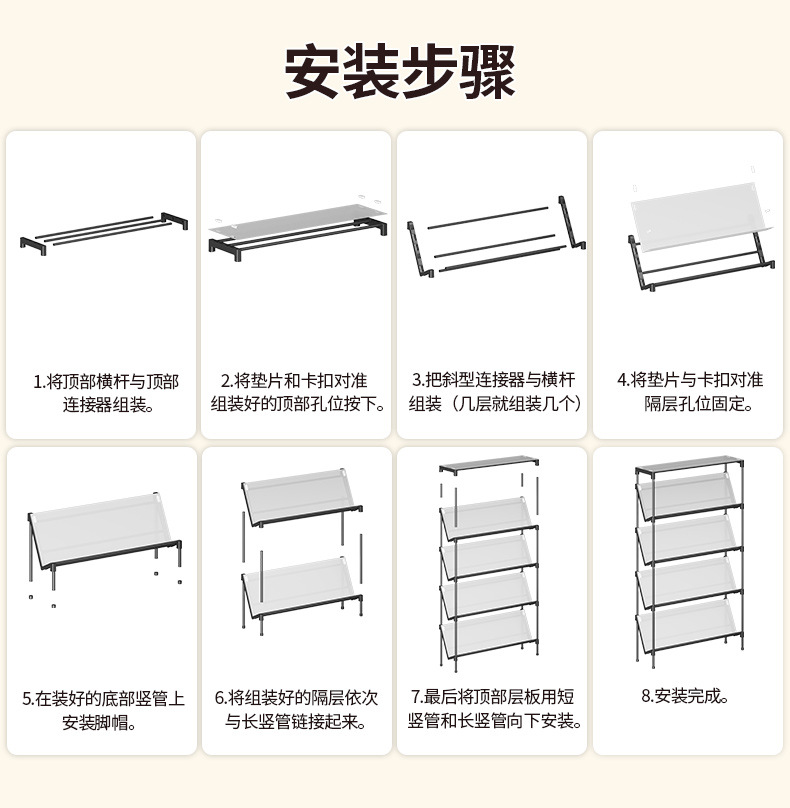 安装步骤

1.将顶部横杆与顶部连接器组装。

2.将垫片和卡扣对准组装好的顶部孔位按下。

3.把斜型连接器与横杆组装（几层就组装几个）

4.将垫片与卡扣对准隔层孔位固定。

5.在装好的底部竖管上安装脚帽。

6.将组装好的隔层依次与长竖管链接起来。

7.最后将顶部层板用短竖管和长竖管向下安装。

8.安装完成。