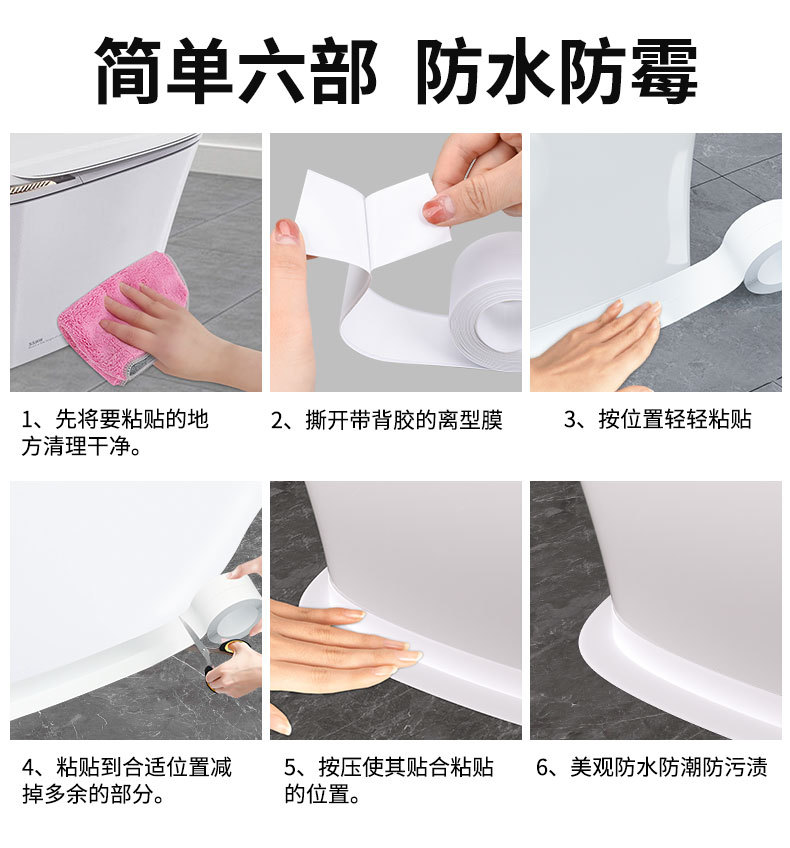 简单六部 防水防霉

1、先将要粘贴的地方清理干净。

2、撕开带背胶的离型膜

3、按位置轻轻粘贴

4、粘贴到合适位置减掉多余的部分。

5、按压使其贴合粘贴的位置。

6、美观防水防潮防污渍