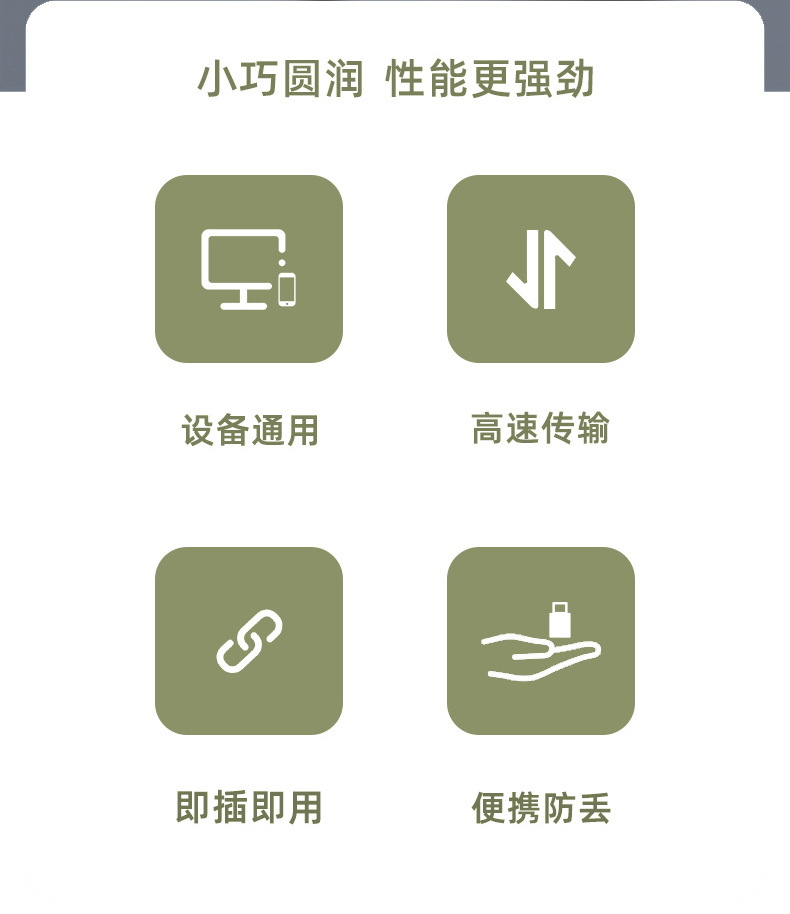 小巧圆润 性能更强劲

设备通用

高速传输

即插即用

便携防丢