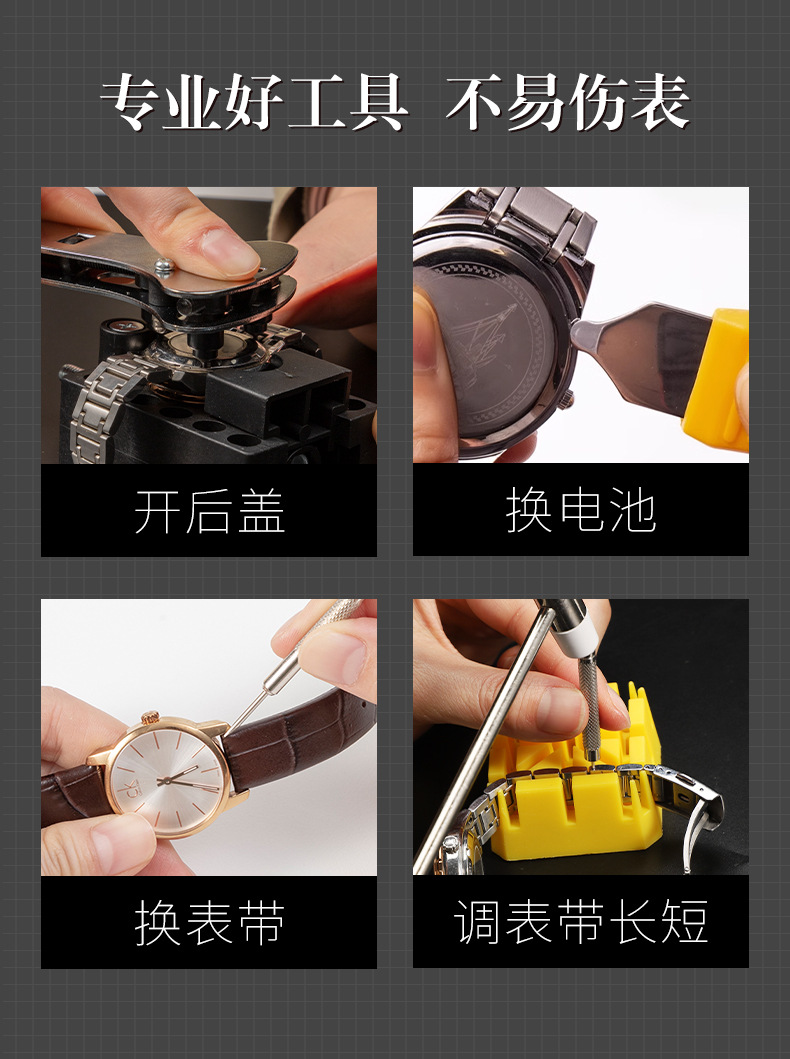 专业好工具 不易伤表

开后盖

换电池

换表带

调表带长短