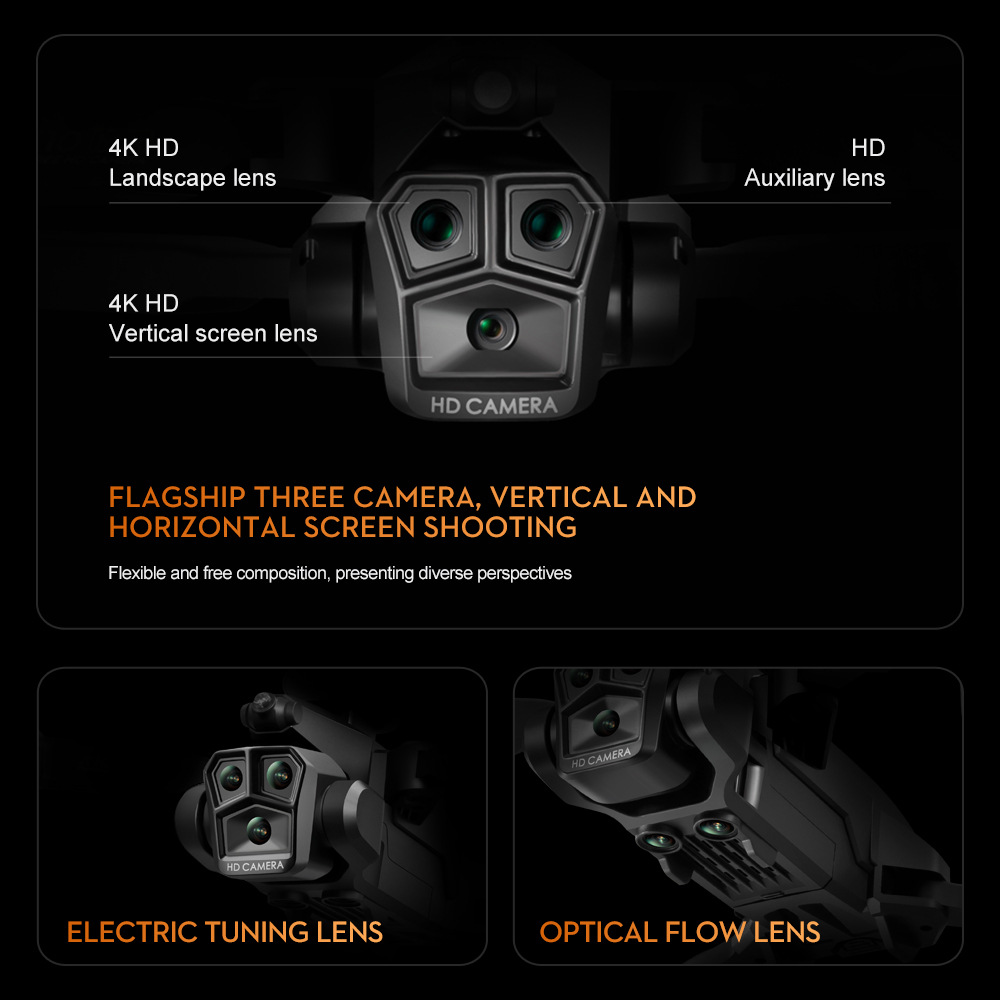 4K HD
Landscape lens

HD
Auxiliary lens

4K HD
Vertical screen lens

HD CAMERA

FLAGSHIP THREE CAMERA, VERTICAL AND HORIZONTAL SCREEN SHOOTING

Flexible and free composition, presenting diverse perspectives

HD CAMERA

ELECTRIC TUNING LENS

HD CAMERA

OPTICAL FLOW LENS