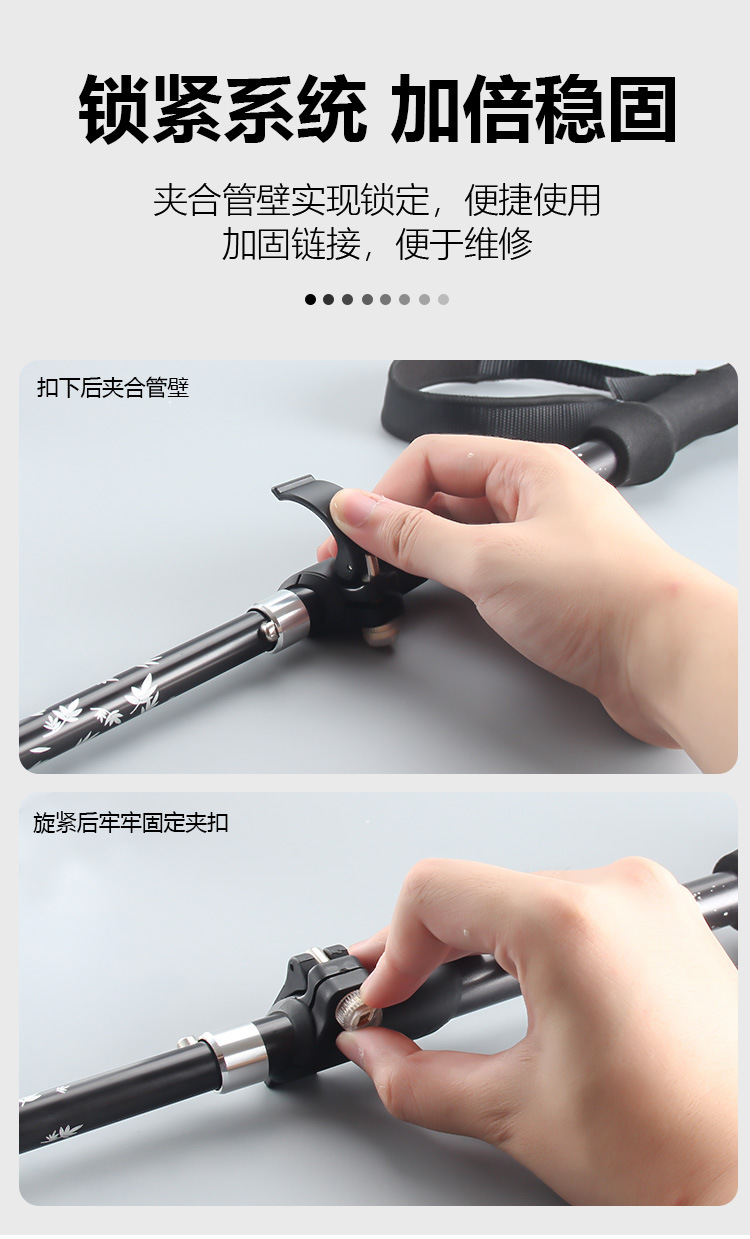 锁紧系统 加倍稳固

夹合管壁实现锁定，便捷使用
加固链接，便于维修

扣下后夹合管壁

旋紧后牢牢固定夹扣