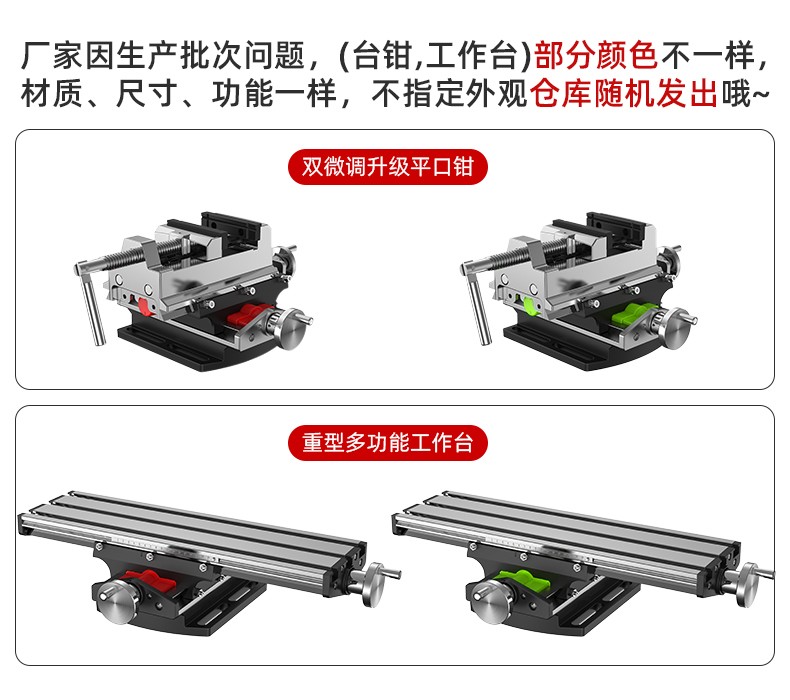 厂家因生产批次问题，(台钳,工作台)部分颜色不一样，材质、尺寸、功能一样，不指定外观仓库随机发出哦~

双微调升级平口钳

重型多功能工作台