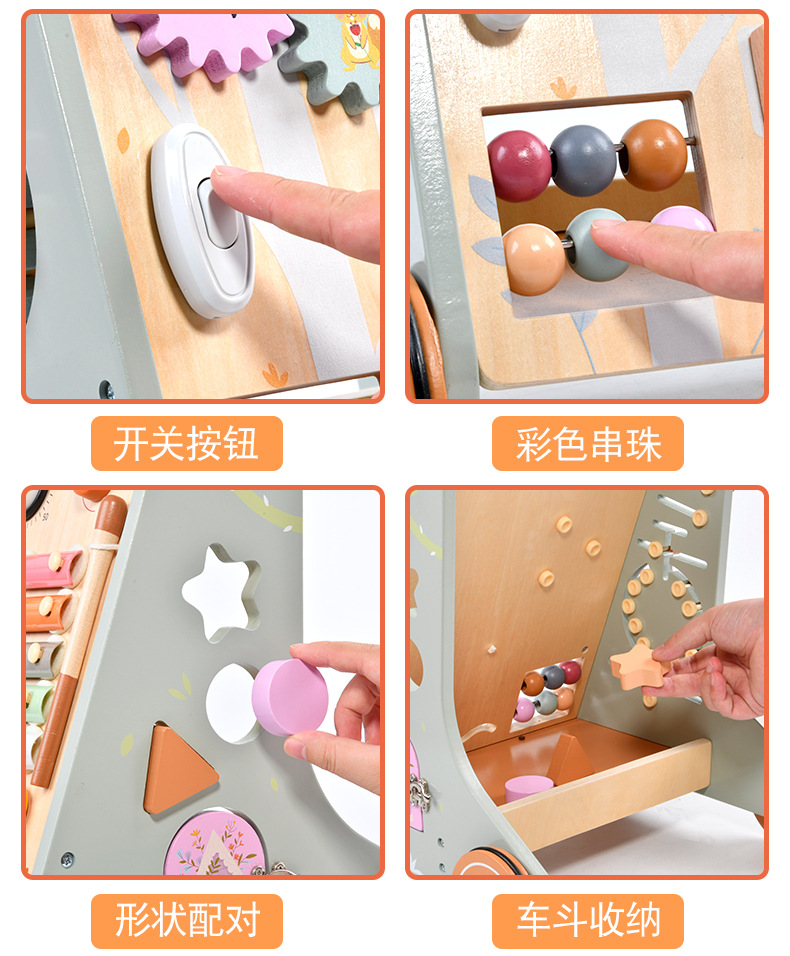 开关按钮

彩色串珠

形状配对

车斗收纳