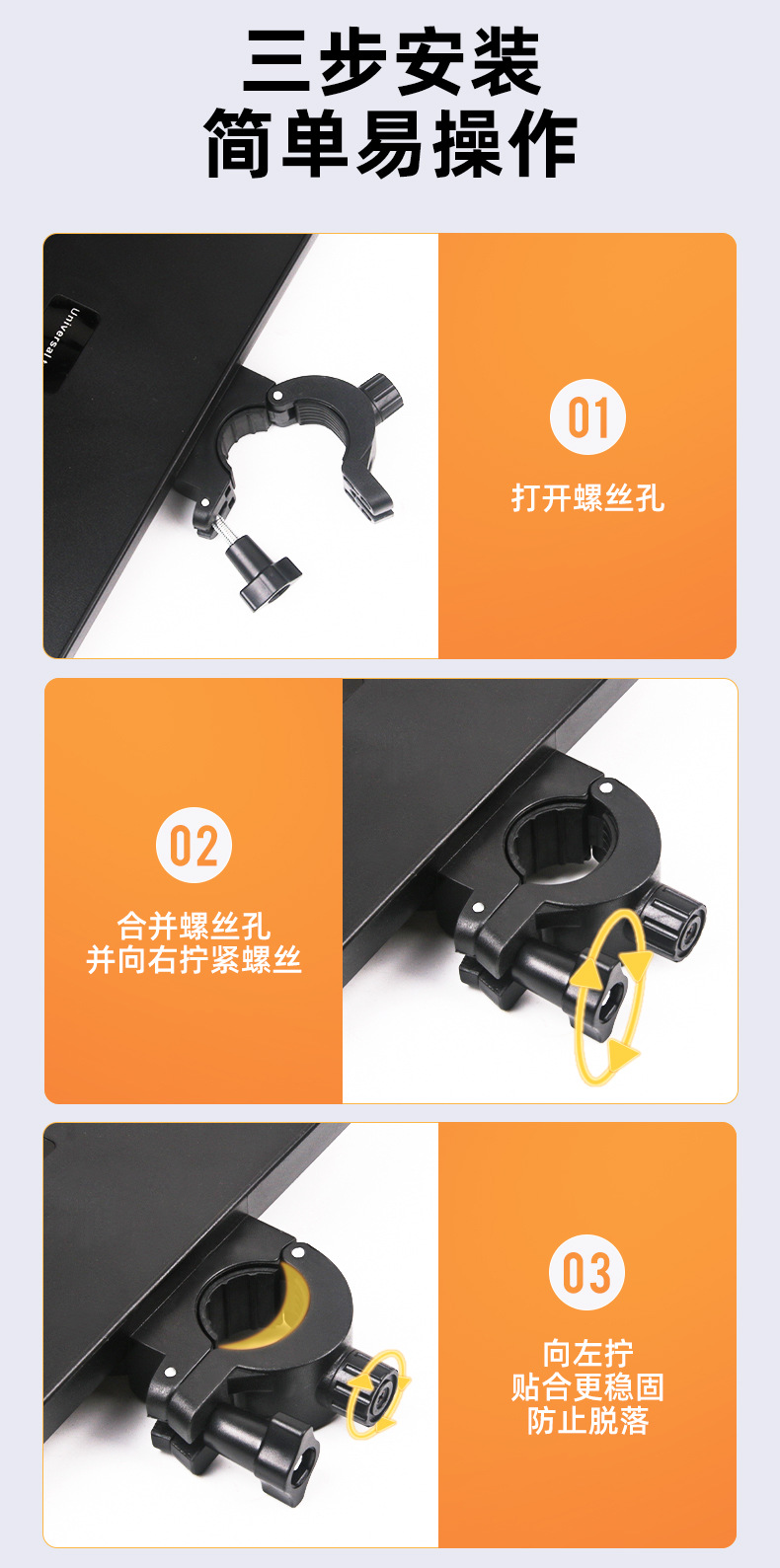 三步安装
简单易操作

Universal

01
打开螺丝孔

02
合并螺丝孔
并向右拧紧螺丝

03
向左拧
贴合更稳固
防止脱落