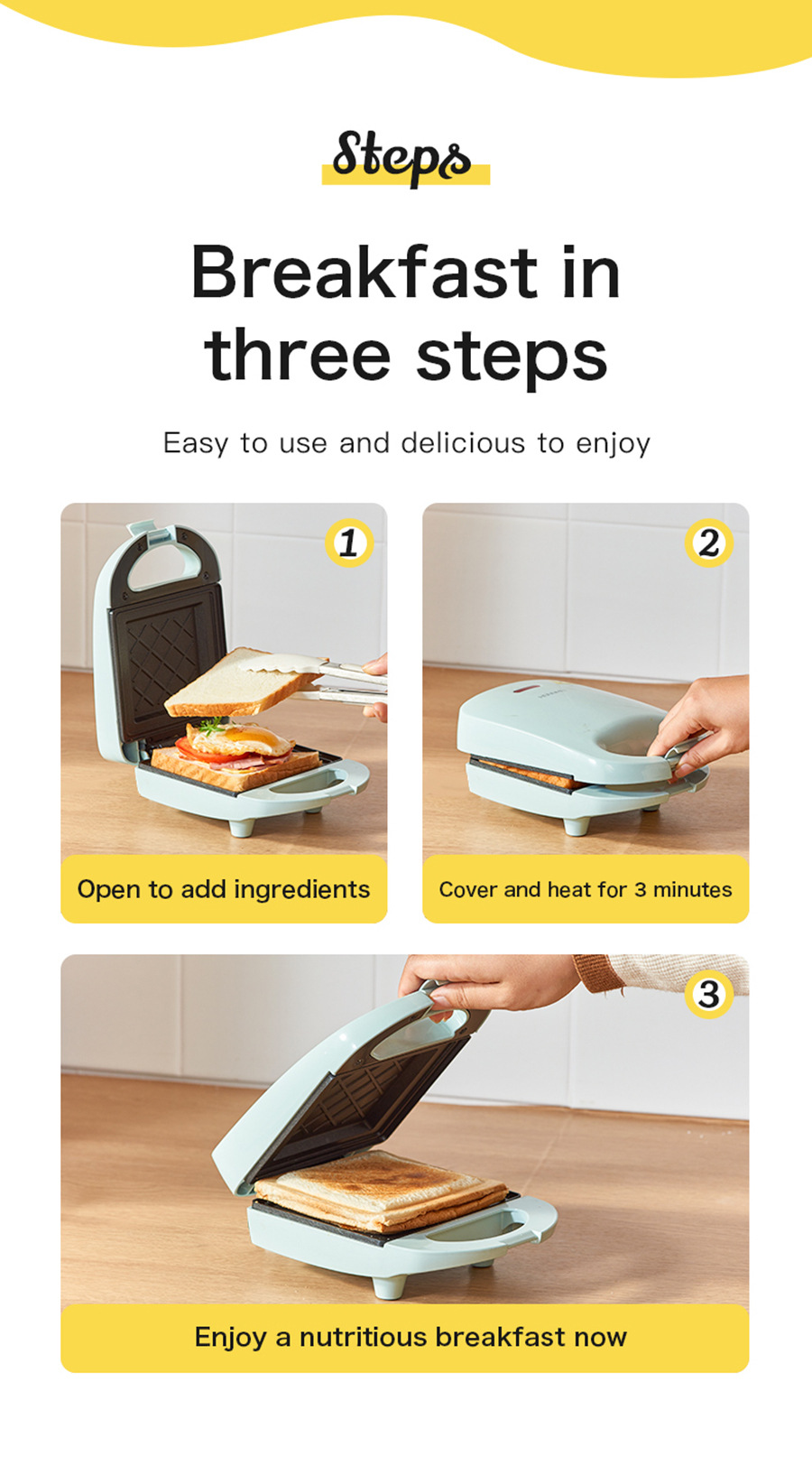 Steps

Breakfast in three steps

Easy to use and delicious to enjoy

1

Open to add ingredients

2

Cover and heat for 3 minutes

3

Enjoy a nutritious breakfast now