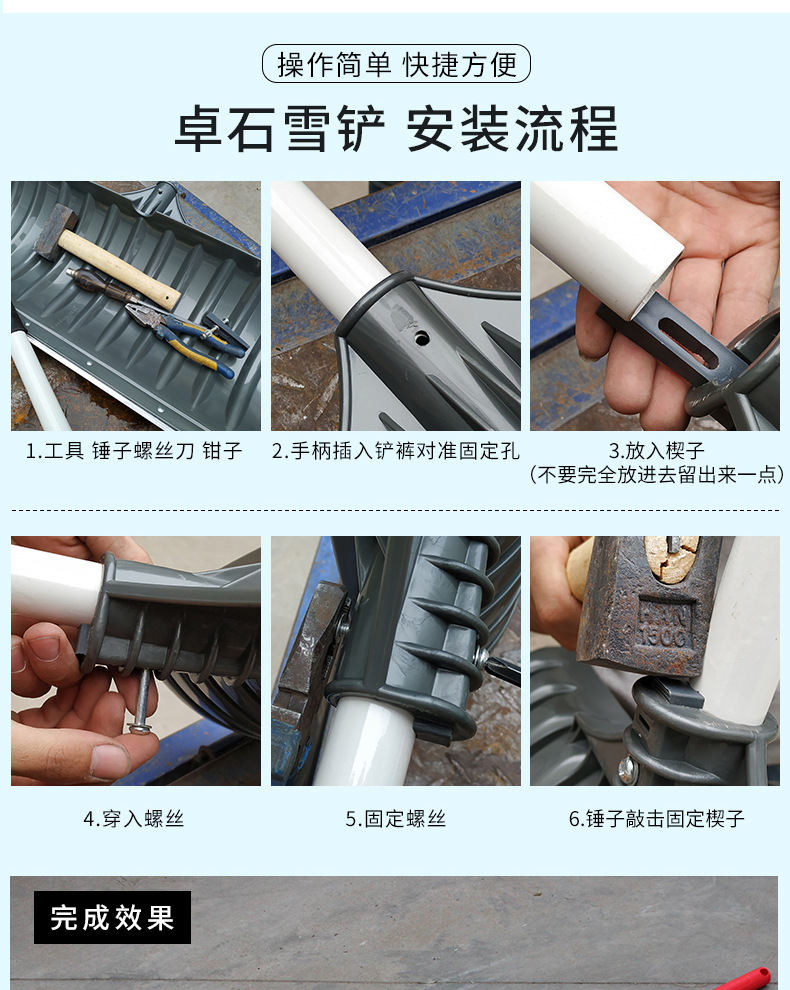 操作简单 快捷方便

卓石雪铲 安装流程

1.工具 锤子螺丝刀 钳子

2.手柄插入铲裤对准固定孔

3.放入楔子
（不要完全放进去留出来一点）

4.穿入螺丝

5.固定螺丝

6.锤子敲击固定楔子

完成效果