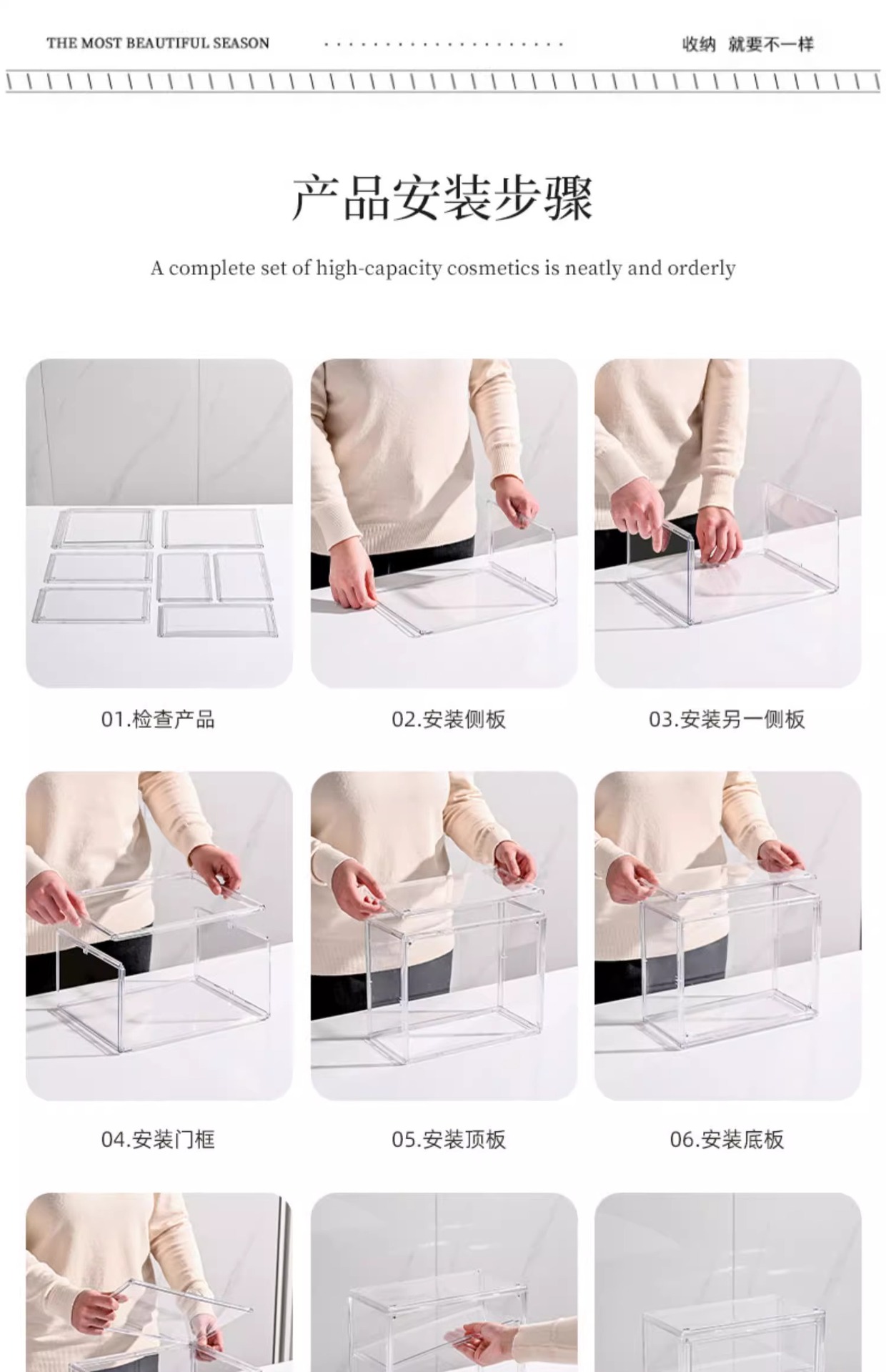 THE MOST BEAUTIFUL SEASON

收纳 就要不一样

产品安装步骤

A complete set of high-capacity cosmetics is neatly and orderly

01.检查产品

02.安装侧板

03.安装另一侧板

04.安装门框

05.安装顶板

06.安装底板