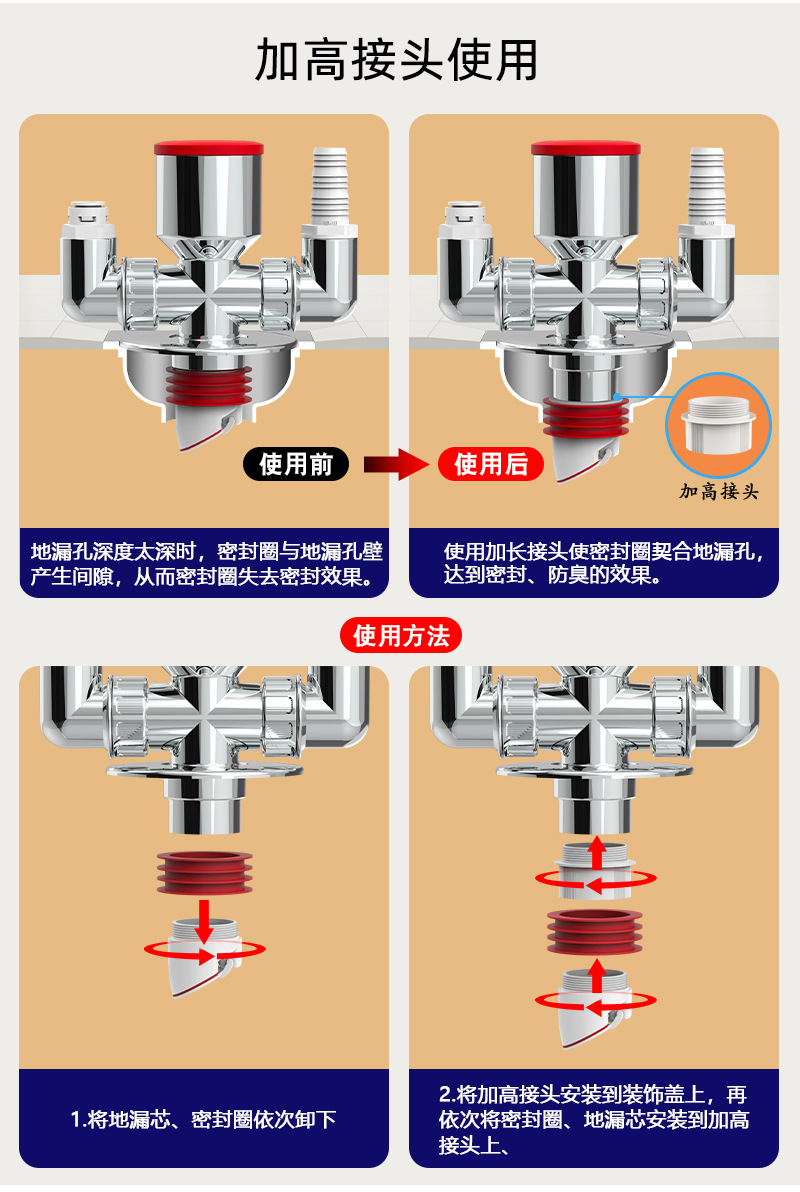 加高接头使用

使用前

使用后

加高接头

地漏孔深度太深时，密封圈与地漏孔壁产生间隙，从而密封圈失去密封效果。

使用加长接头使密封圈契合地漏孔，达到密封、防臭的效果。

使用方法

1.将地漏芯、密封圈依次卸下

2.将加高接头安装到装饰盖上，再依次将密封圈、地漏芯安装到加高接头上、